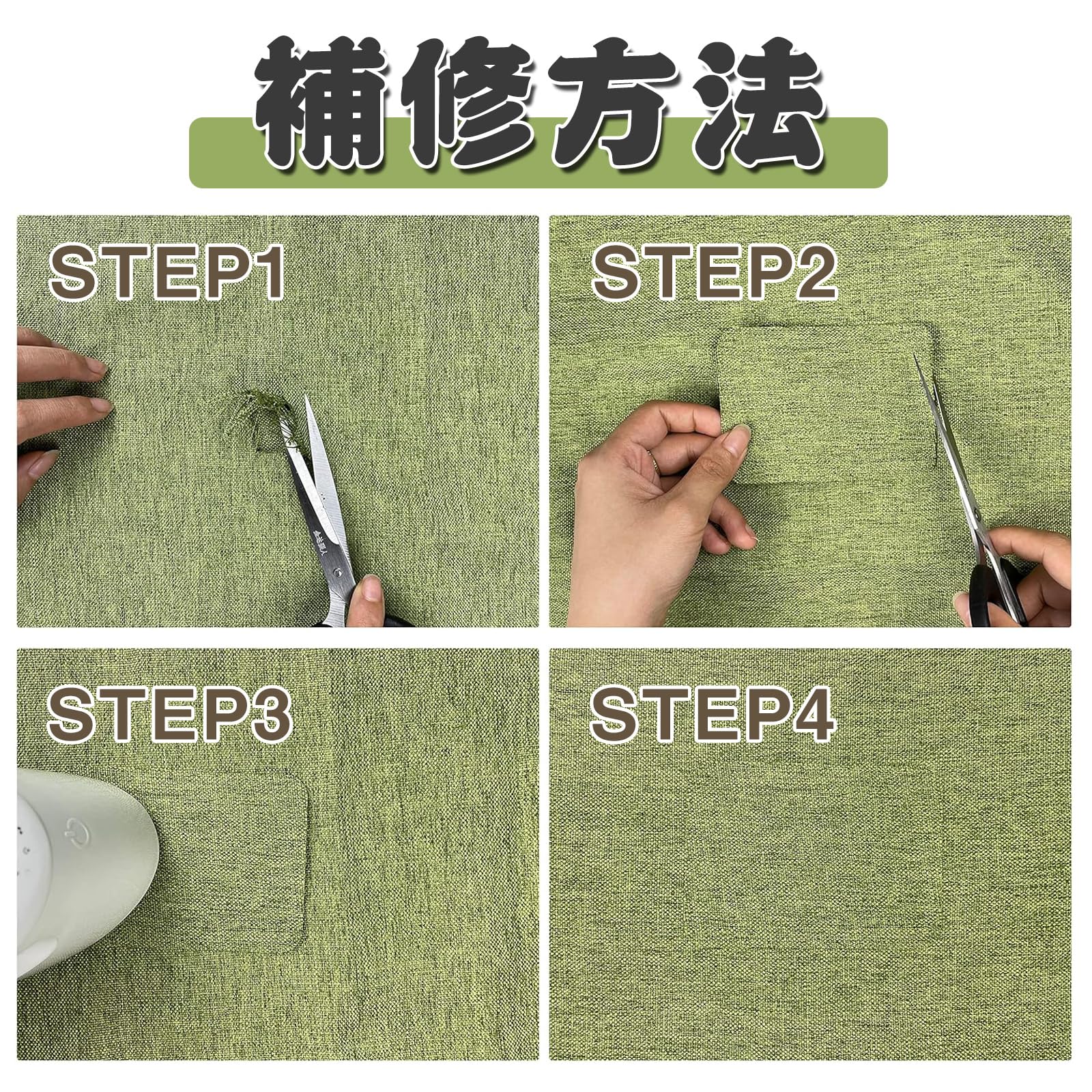 補修方法

STEP1

STEP2

STEP3

STEP4