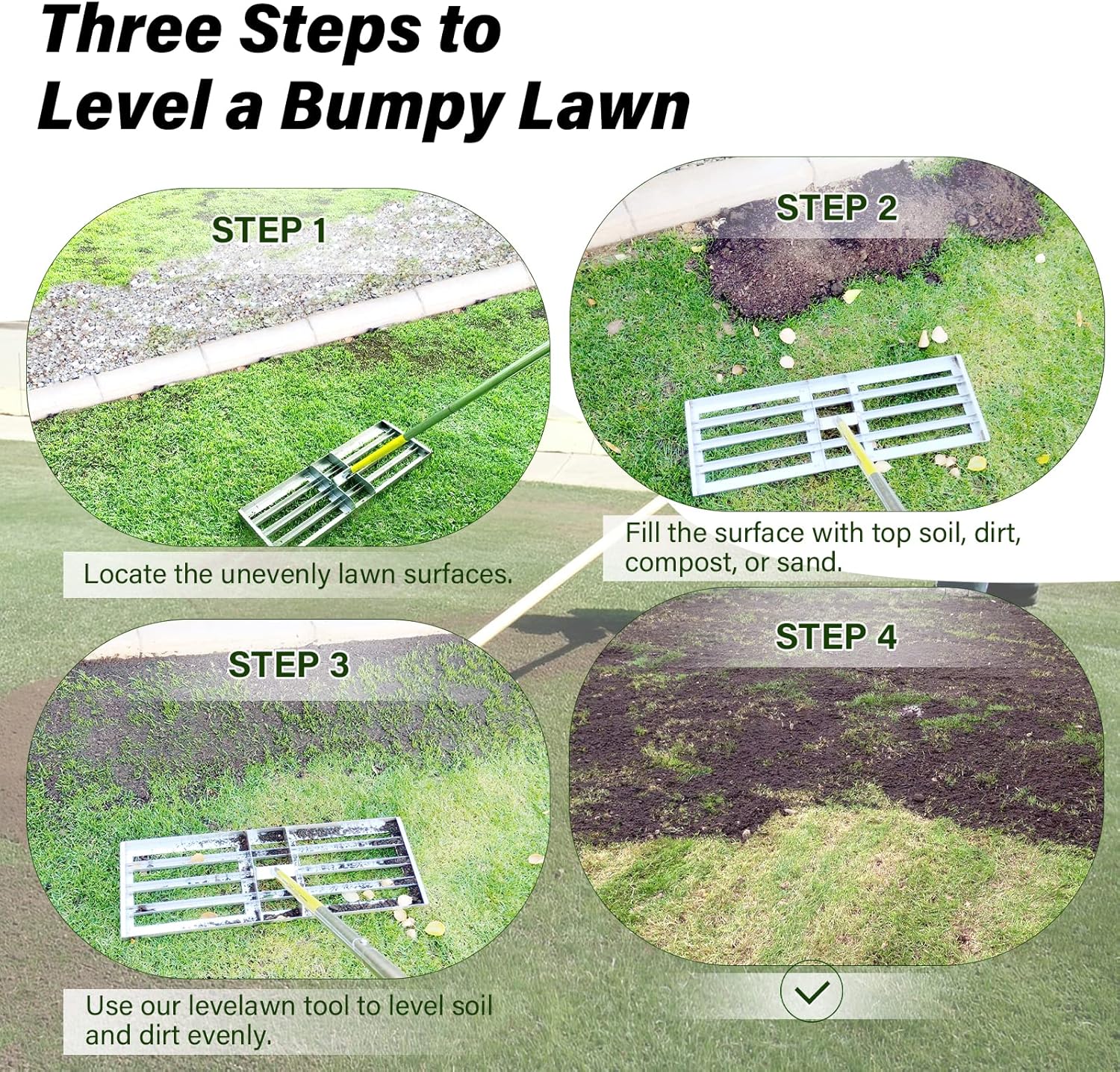 Three Steps to Level a Bumpy Lawn

STEP 1

Locate the unevenly lawn surfaces.

STEP 2

Fill the surface with top soil, dirt, compost, or sand.

STEP 3

Use our levelawn tool to level soil and dirt evenly.

STEP 4