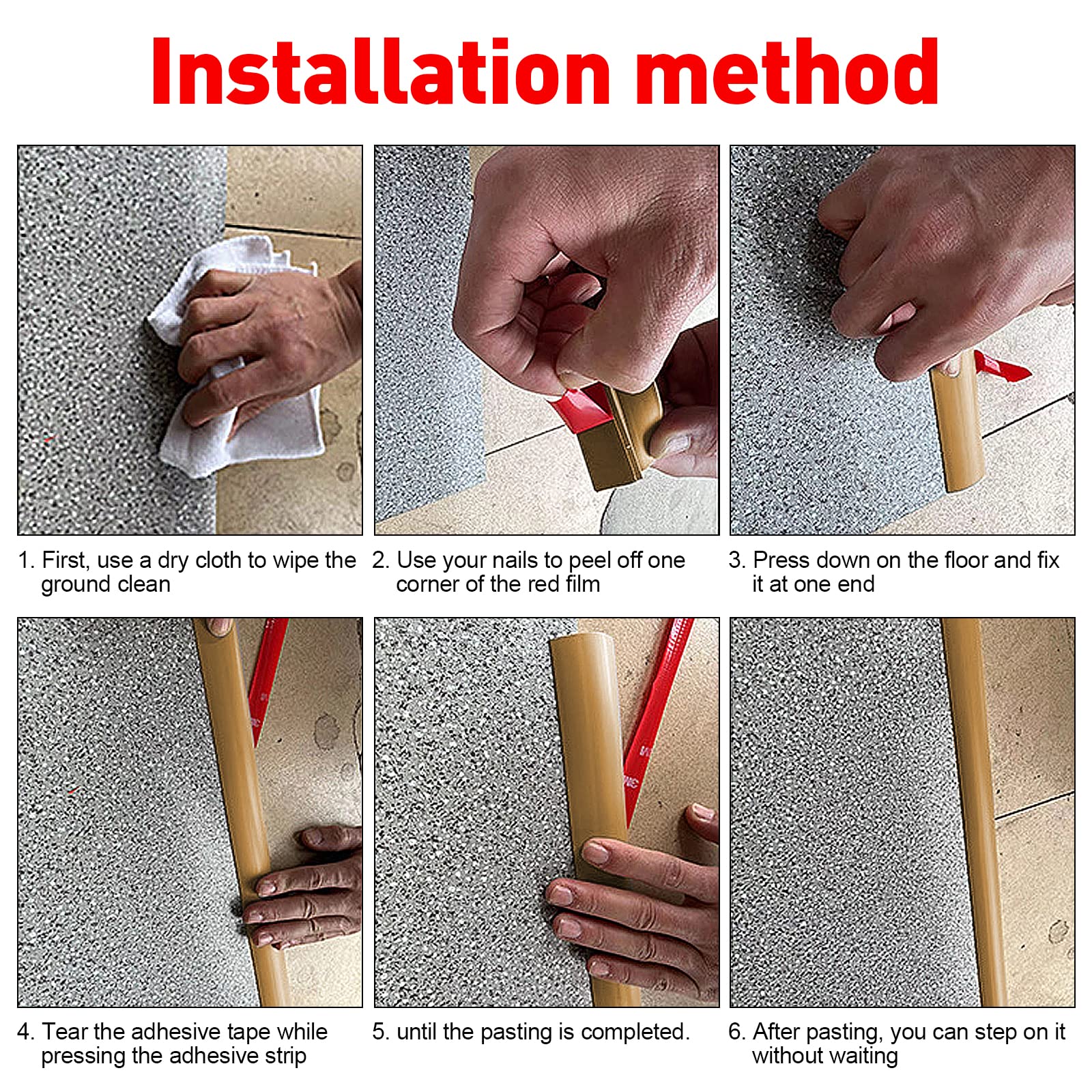 Installation method

1. First, use a dry cloth to wipe the ground clean

2. Use your nails to peel off one corner of the red film

3. Press down on the floor and fix it at one end

4. Tear the adhesive tape while pressing the adhesive strip

5. until the pasting is completed.

6. After pasting, you can step on it without waiting