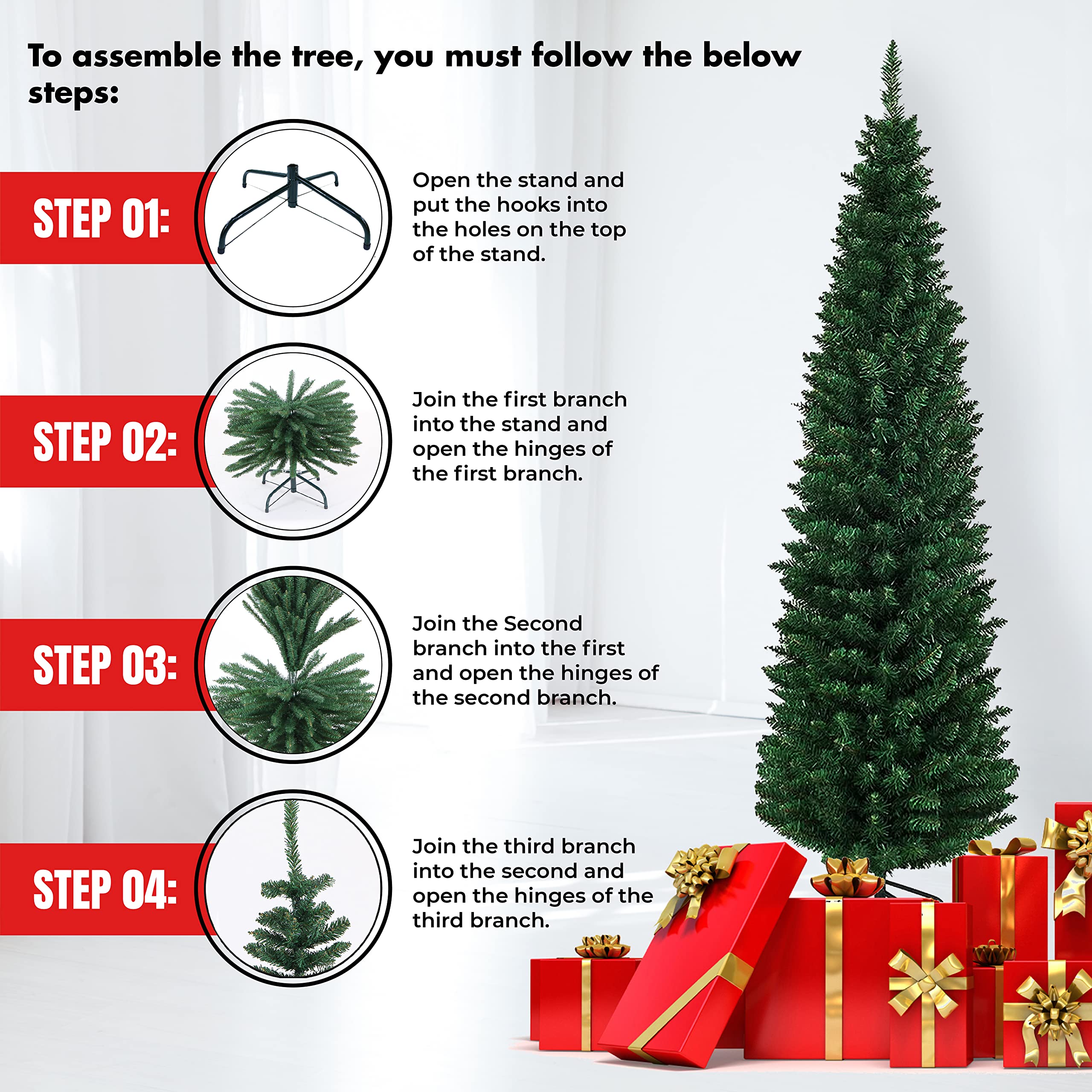 To assemble the tree, you must follow the below steps:

STEP 01:

Open the stand and put the hooks into the holes on the top of the stand.

STEP 02:

Join the first branch into the stand and open the hinges of the first branch.

STEP 03:

Join the Second branch into the first and open the hinges of the second branch.

STEP 04:

Join the third branch into the second and open the hinges of the third branch.