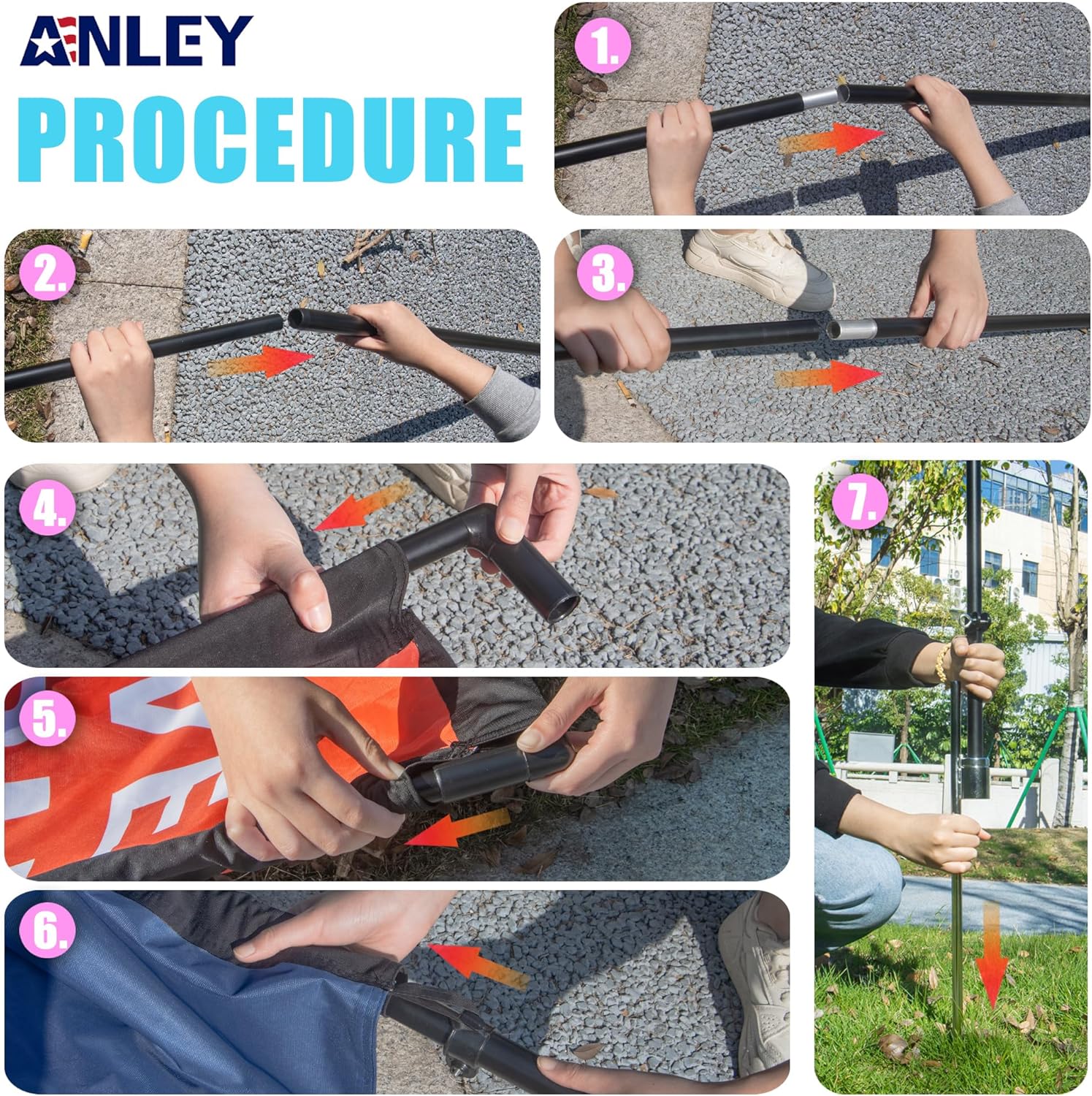 ANLEY
PROCEDURE

1.

2.

3.

4.

5.

6.

7.