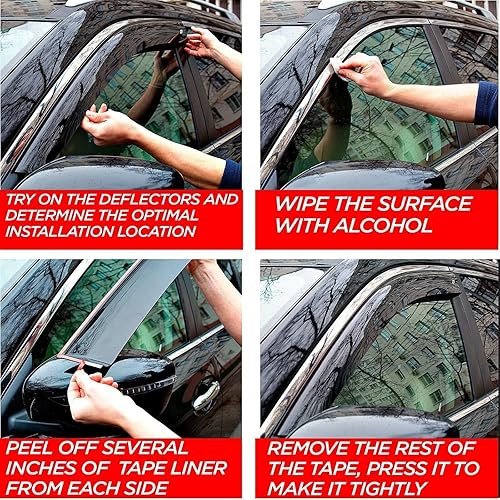 TRY ON THE DEFLECTORS AND DETERMINE THE OPTIMAL INSTALLATION LOCATION

WIPE THE SURFACE WITH ALCOHOL

PEEL OFF SEVERAL INCHES OF TAPE LINER FROM EACH SIDE

REMOVE THE REST OF THE TAPE, PRESS IT TO MAKE IT TIGHTLY