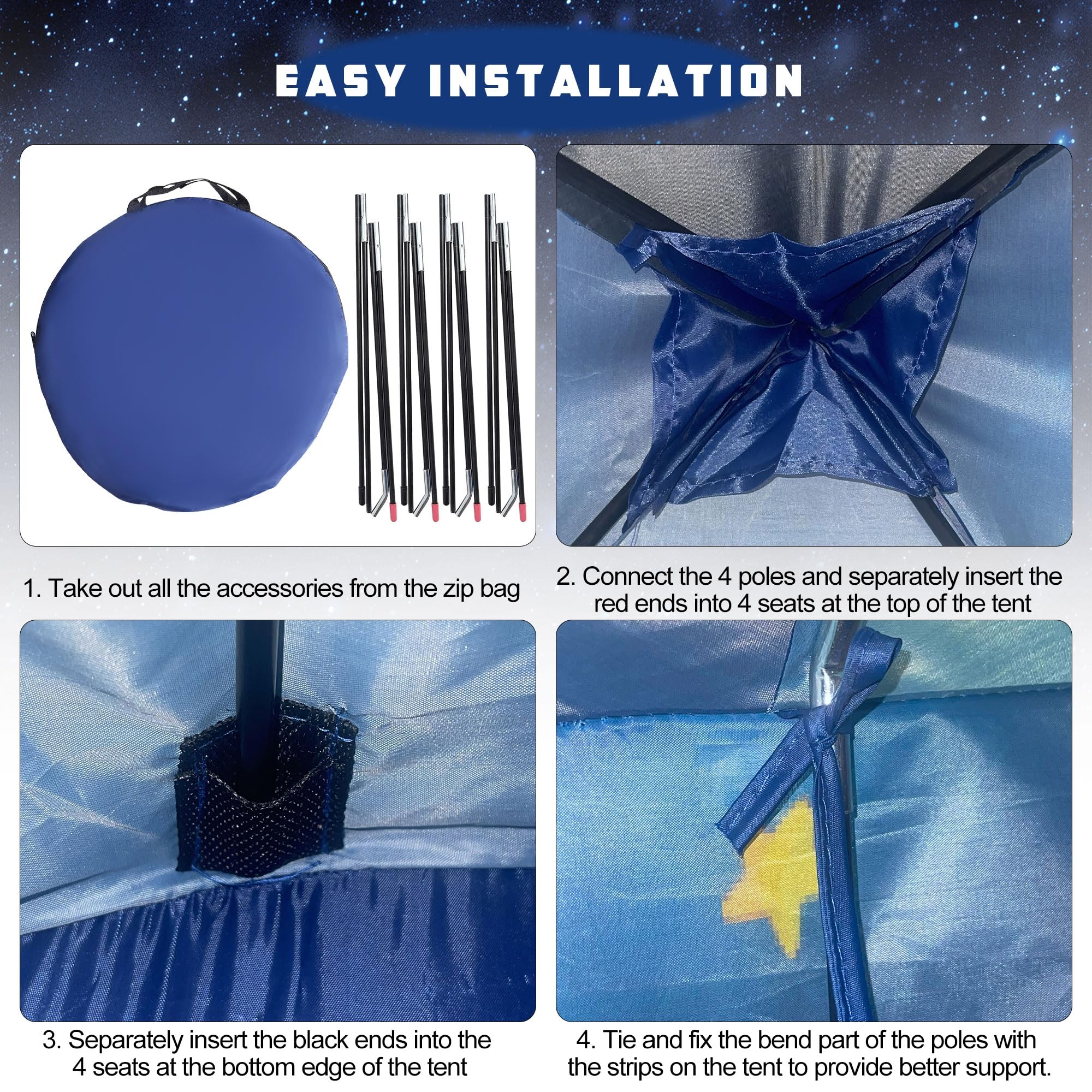 EASY INSTALLATION

1. Take out all the accessories from the zip bag

2. Connect the 4 poles and separately insert the red ends into 4 seats at the top of the tent

3. Separately insert the black ends into the 4 seats at the bottom edge of the tent

4. Tie and fix the bend part of the poles with the strips on the tent to provide better support.