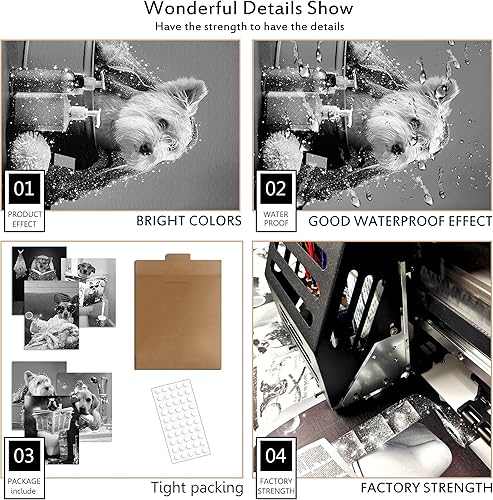 Wonderful Details Show
Have the strength to have the details

01
PRODUCT EFFECT
BRIGHT COLORS

02
WATER PROOF
GOOD WATERPROOF EFFECT

03
PACKAGE include
Tight packing

04
FACTORY STRENGTH
FACTORY STRENGTH