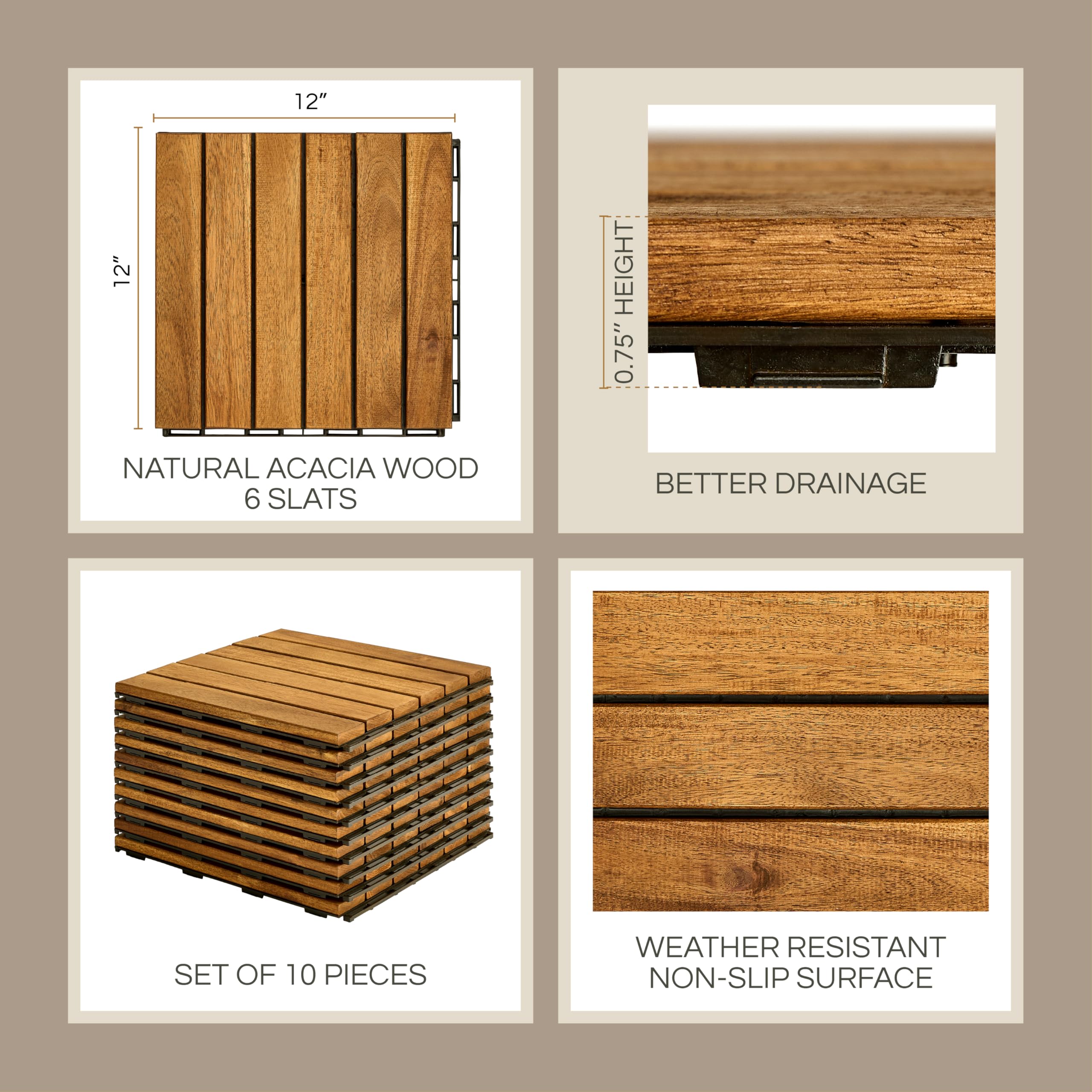 12″

12″

NATURAL ACACIA WOOD
6 SLATS

0.75″ HEIGHT

BETTER DRAINAGE

SET OF 10 PIECES

WEATHER RESISTANT
NON-SLIP SURFACE