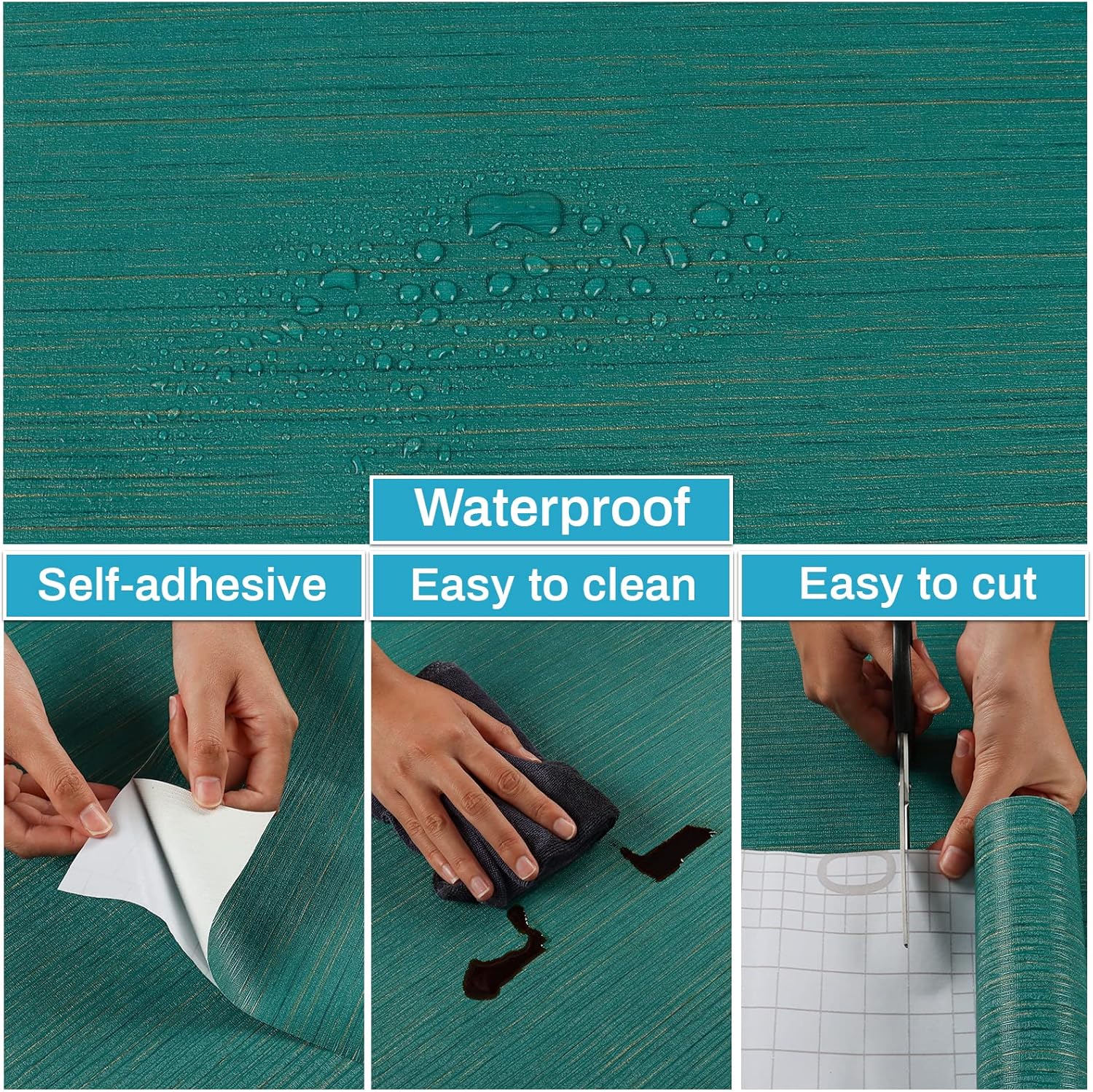 Waterproof

Self-adhesive

Easy to clean

Easy to cut