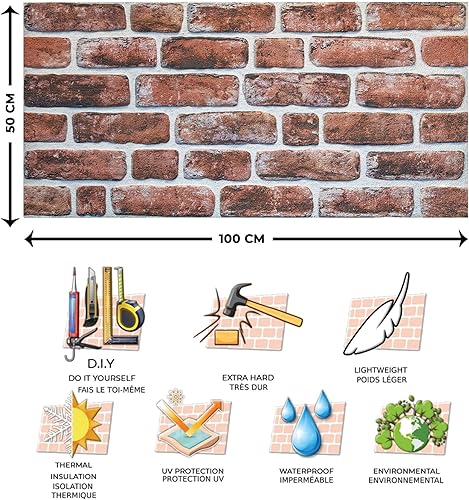 50 CM

100 CM

D.I.Y
DO IT YOURSELF
FAIS LE TOI-MÊME

EXTRA HARD
TRÈS DUR

LIGHTWEIGHT
POIDS LÉGER

THERMAL
INSULATION
ISOLATION
THERMIQUE

UV PROTECTION
PROTECTION UV

WATERPROOF
IMPERMÉABLE

ENVIRONMENTAL
ENVIRONNEMENTAL