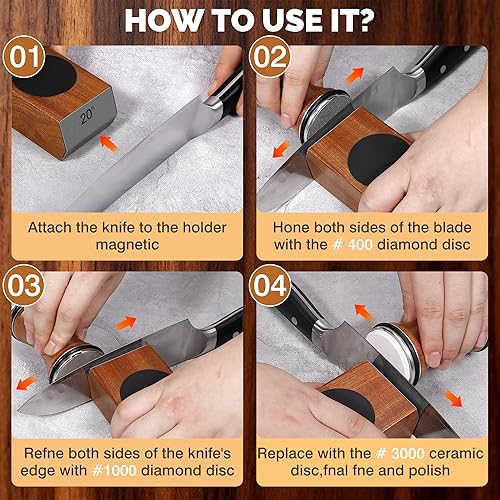 HOW TO USE IT?

01

20°

Attach the knife to the holder magnetic

02

Hone both sides of the blade with the # 400 diamond disc

03

Refne both sides of the knife's edge with #1000 diamond disc

04

Replace with the # 3000 ceramic disc,fnal fne and polish