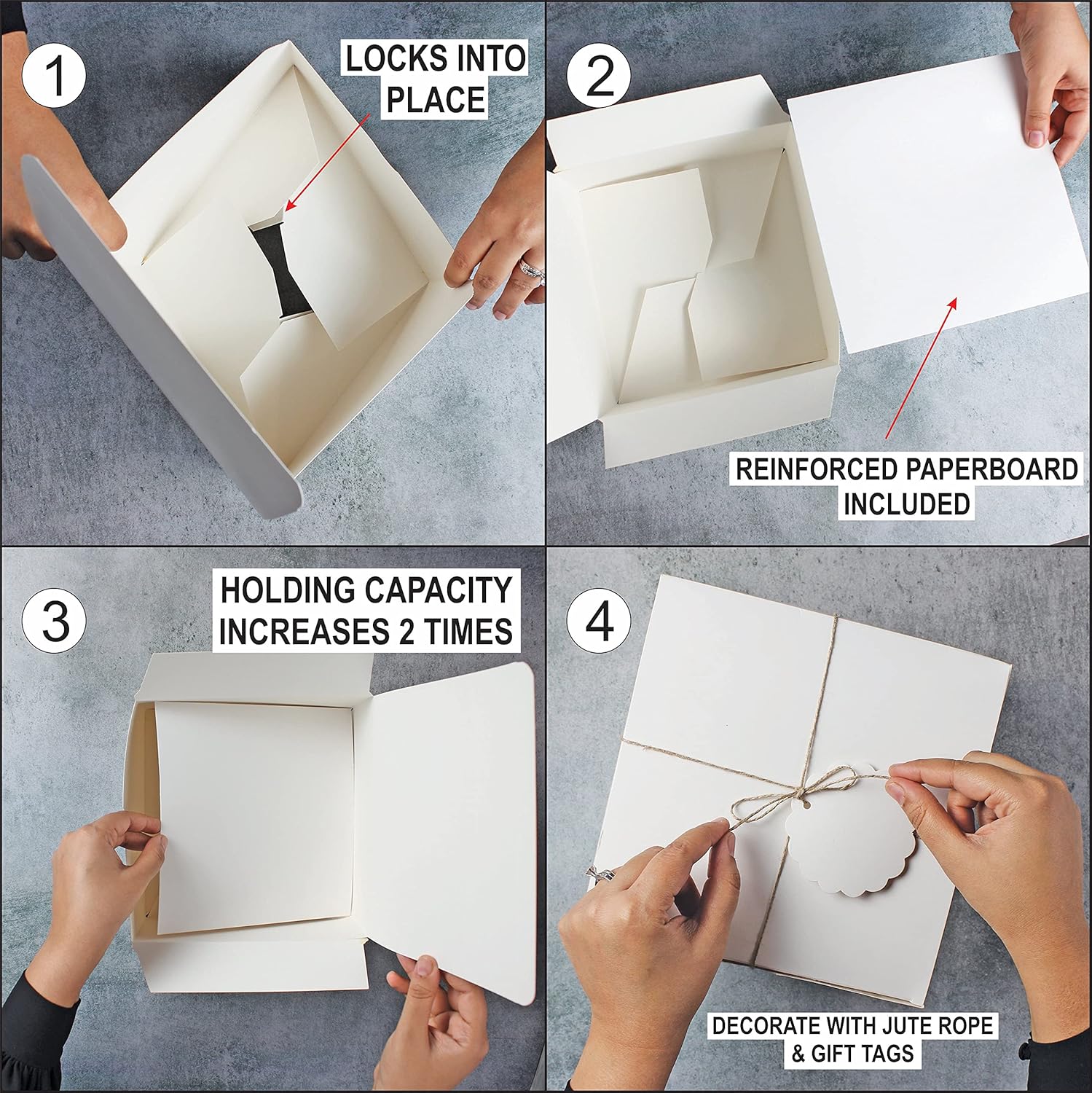 1

LOCKS INTO PLACE

2

REINFORCED PAPERBOARD INCLUDED

3

HOLDING CAPACITY INCREASES 2 TIMES

4

DECORATE WITH JUTE ROPE & GIFT TAGS