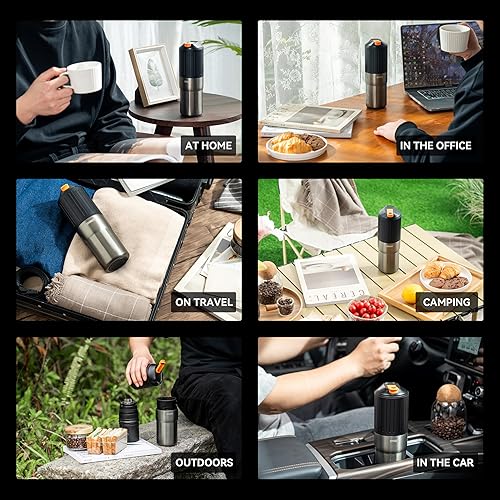 AT HOME

IN THE OFFICE

ON TRAVEL

CEREAL

CAMPING

OUTDOORS

IN THE CAR