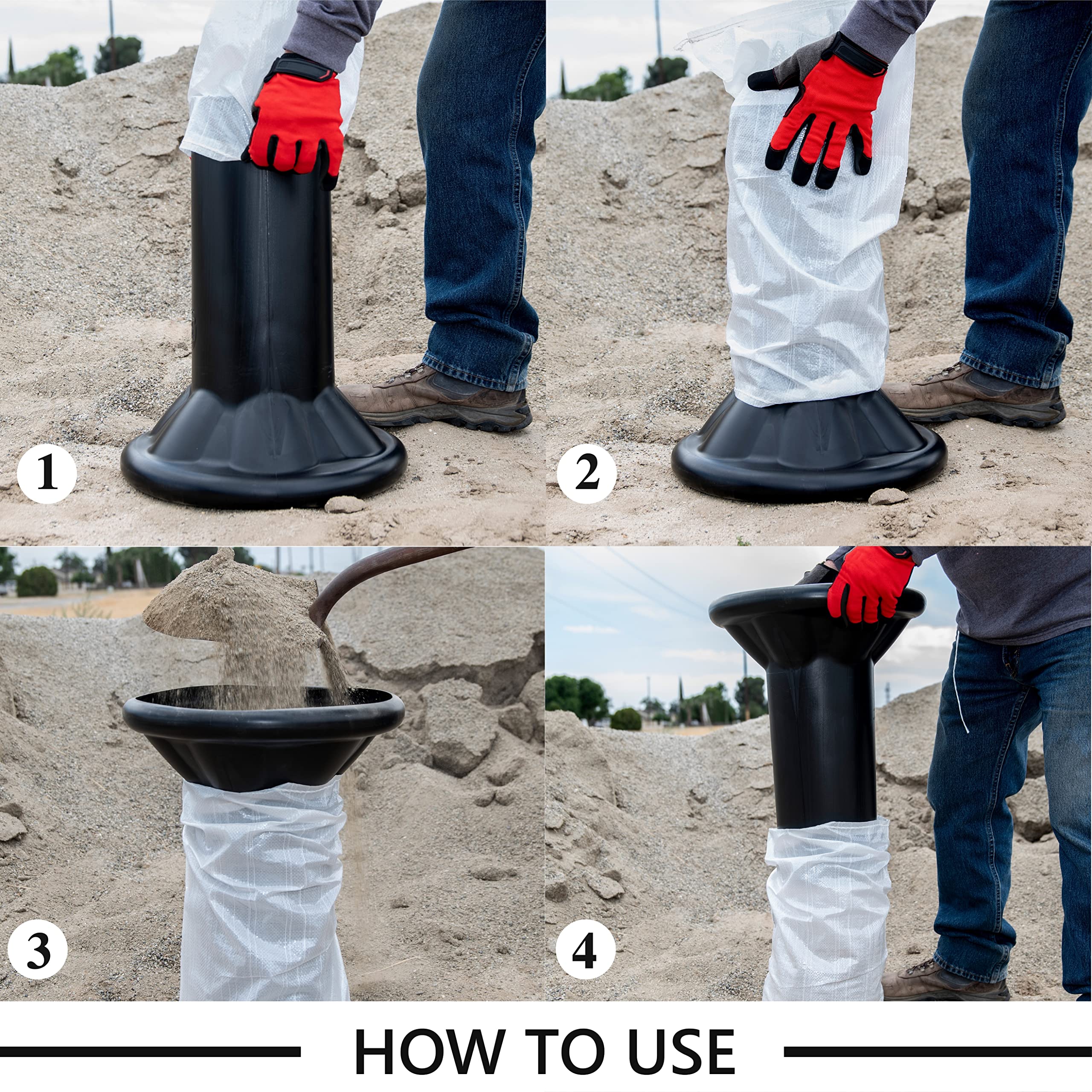 1

2

3

4

HOW TO USE