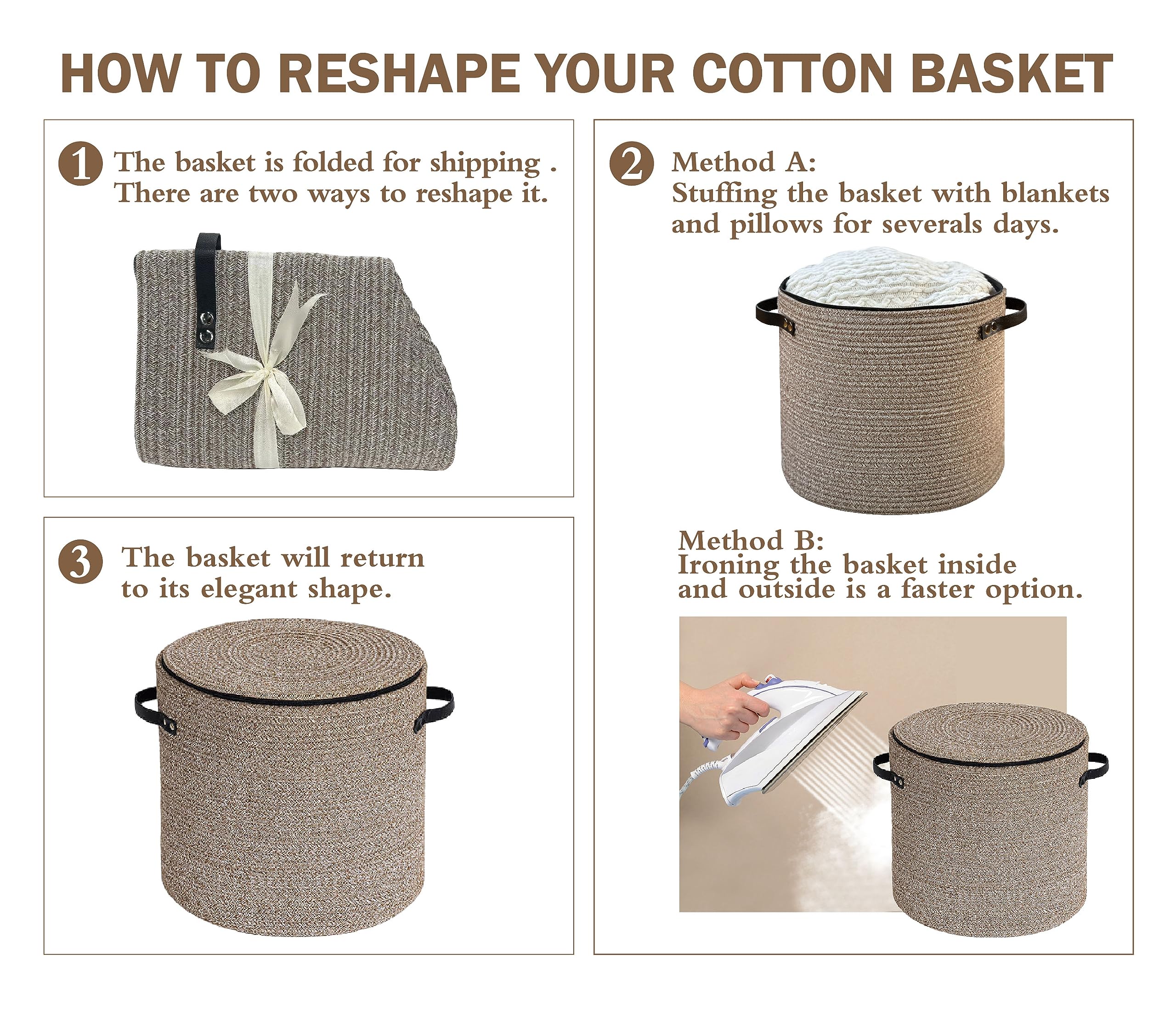 HOW TO RESHAPE YOUR COTTON BASKET

1 The basket is folded for shipping . There are two ways to reshape it.

2 Method A:
Stuffing the basket with blankets and pillows for severals days.

Method B:
Ironing the basket inside and outside is a faster option.

3 The basket will return to its elegant shape.