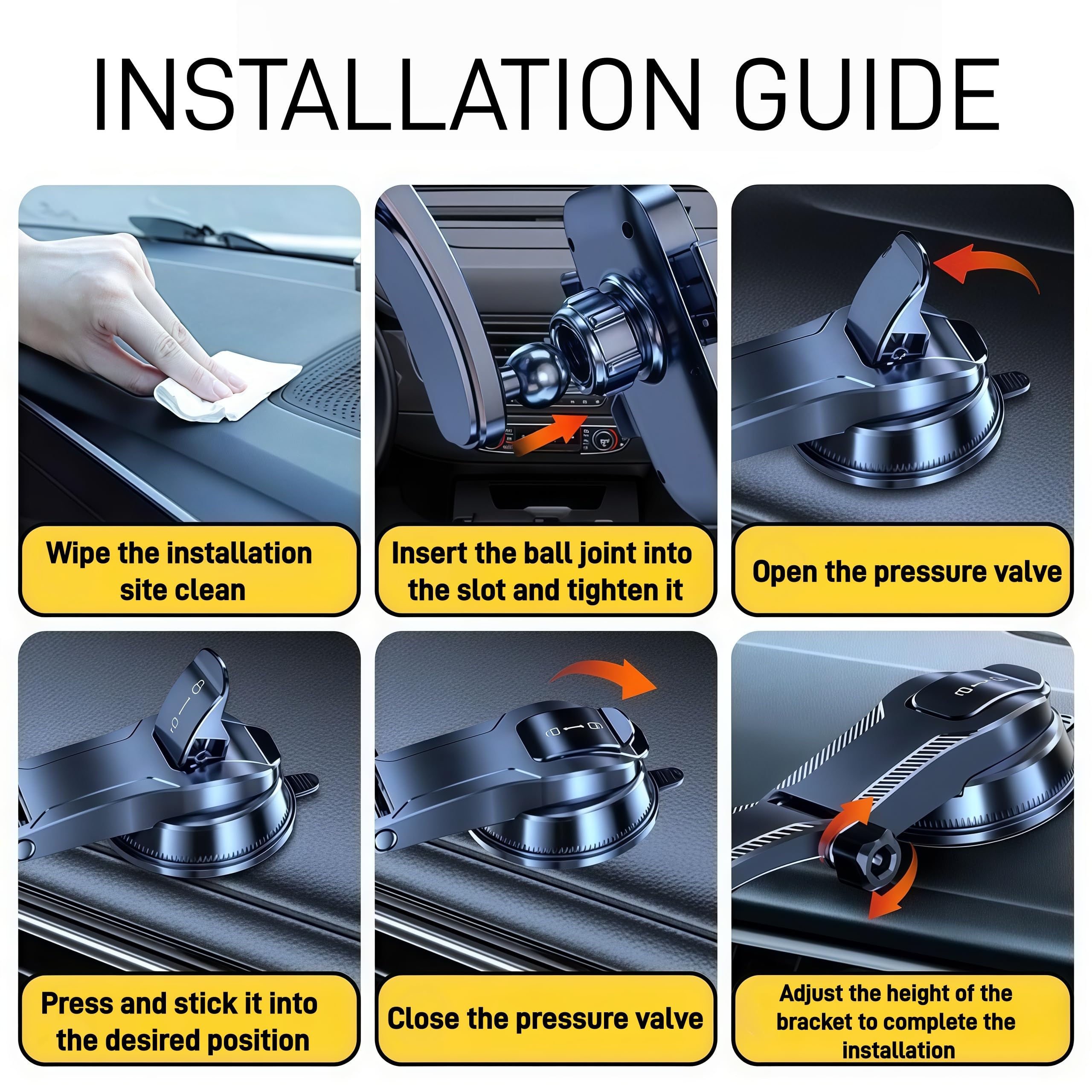 INSTALLATION GUIDE

Wipe the installation site clean

Insert the ball joint into the slot and tighten it

Open the pressure valve

Press and stick it into the desired position

Close the pressure valve

Adjust the height of the bracket to complete the installation