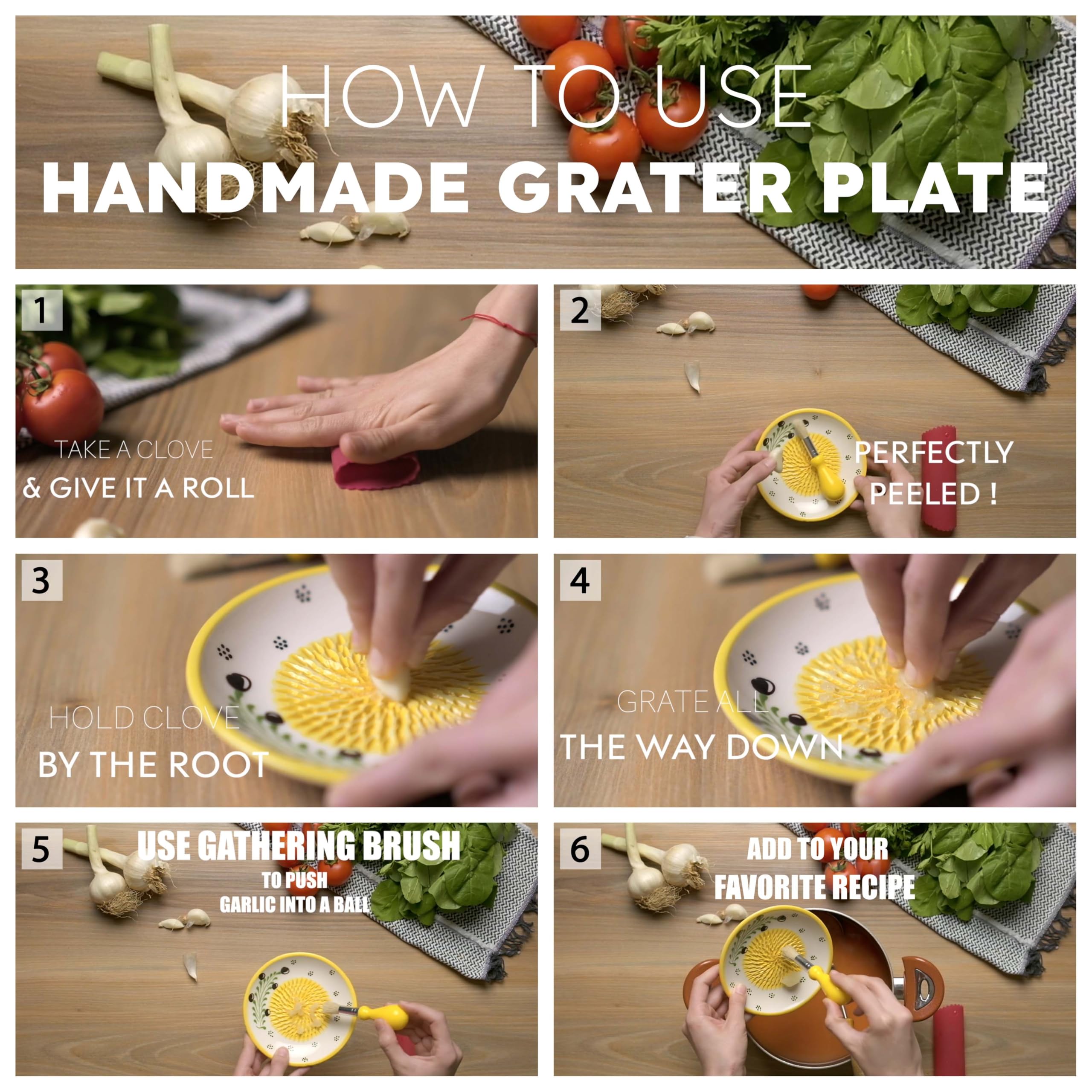 HOW TO USE
HANDMADE GRATER PLATE

1
TAKE A CLOVE
& GIVE IT A ROLL

2
PERFECTLY
PEELED !

3
HOLD CLOVE
BY THE ROOT

4
GRATE ALL
THE WAY DOWN

5
USE GATHERING BRUSH
TO PUSH
GARLIC INTO A BALL

6
ADD TO YOUR
FAVORITE RECIPE