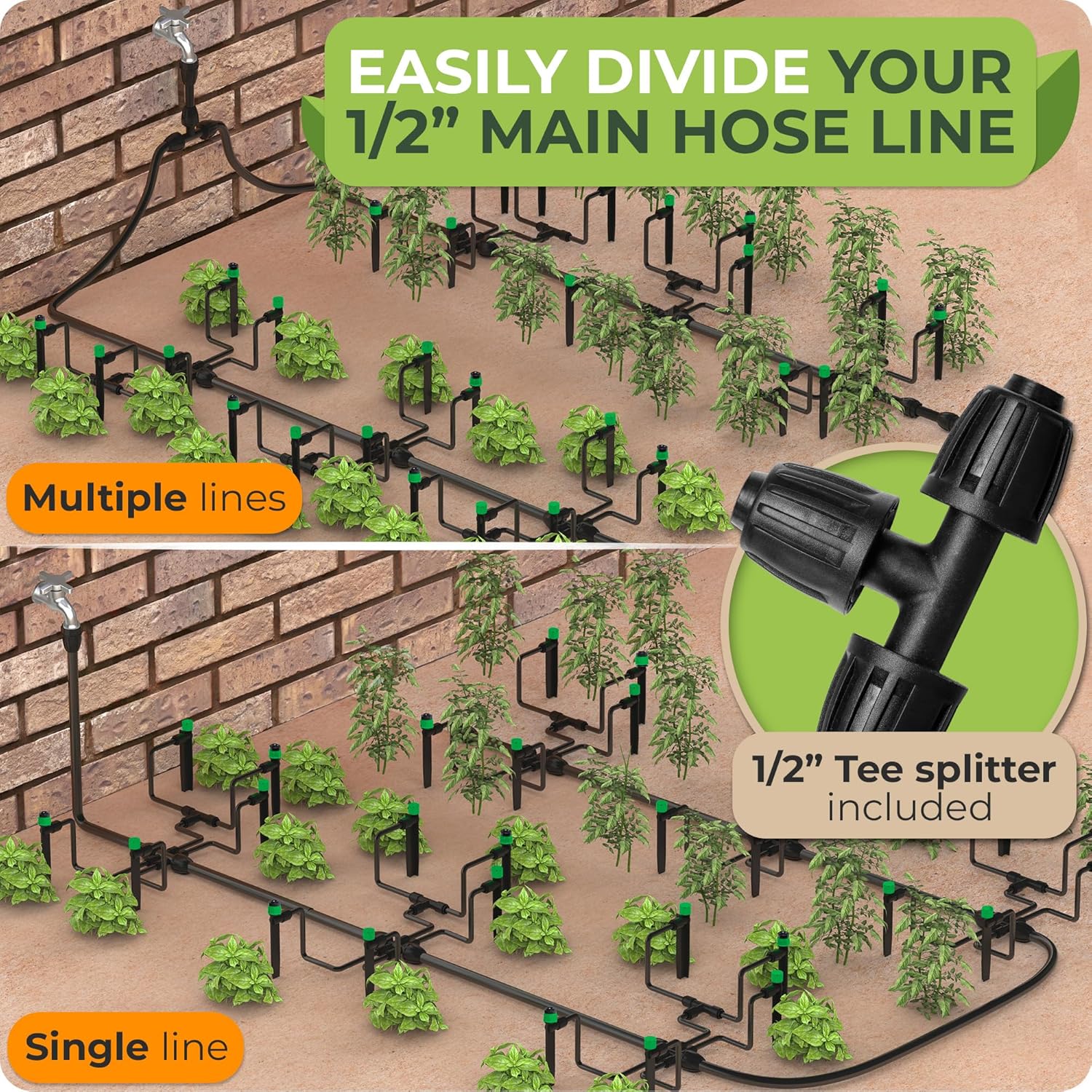 EASILY DIVIDE YOUR 1/2” MAIN HOSE LINE

Multiple lines

1/2” Tee splitter included

Single line