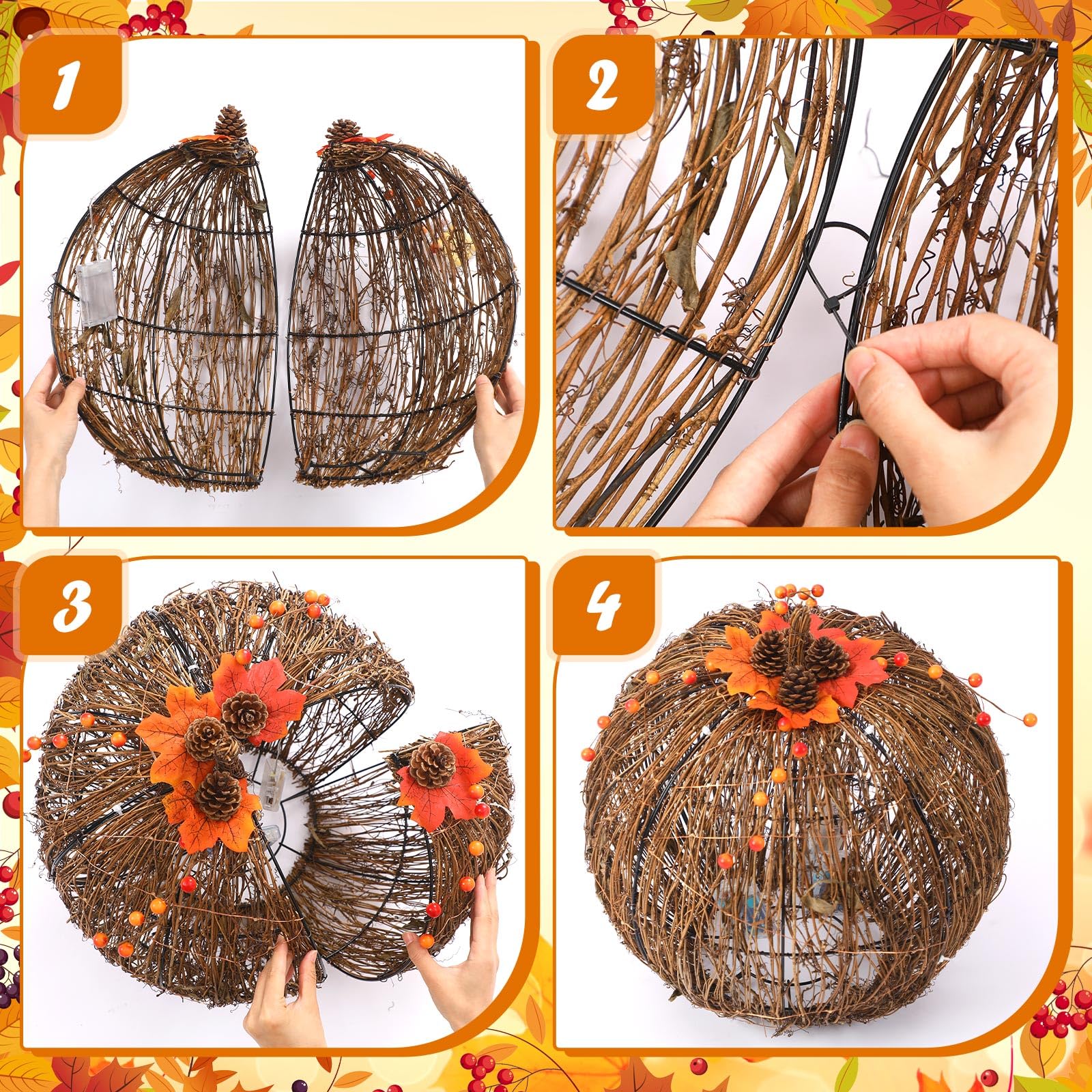 1

2

3

4