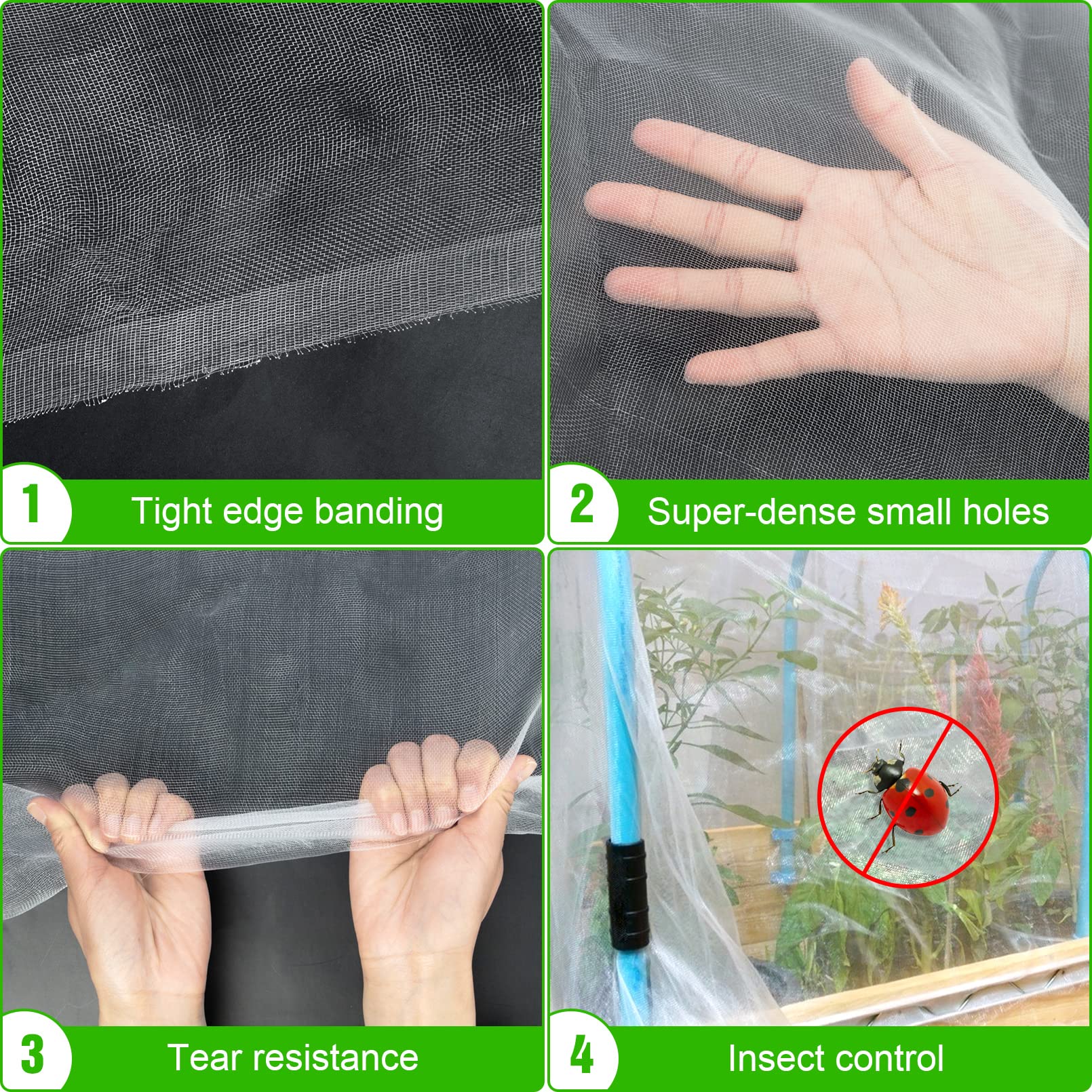 1 Tight edge banding

2 Super-dense small holes

3 Tear resistance

4 Insect control