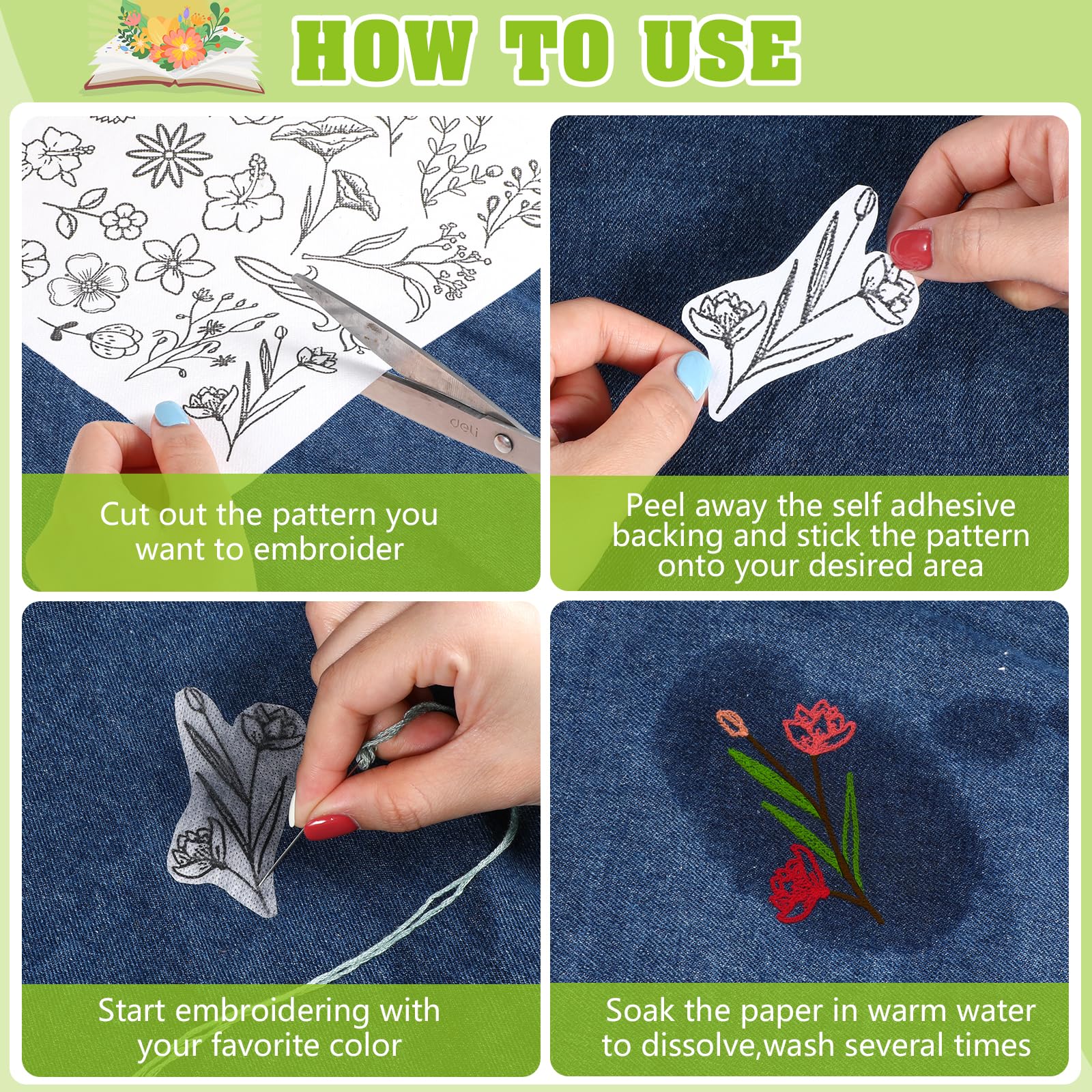 HOW TO USE

deli

Cut out the pattern you want to embroider

Peel away the self adhesive backing and stick the pattern onto your desired area

Start embroidering with your favorite color

Soak the paper in warm water to dissolve,wash several times