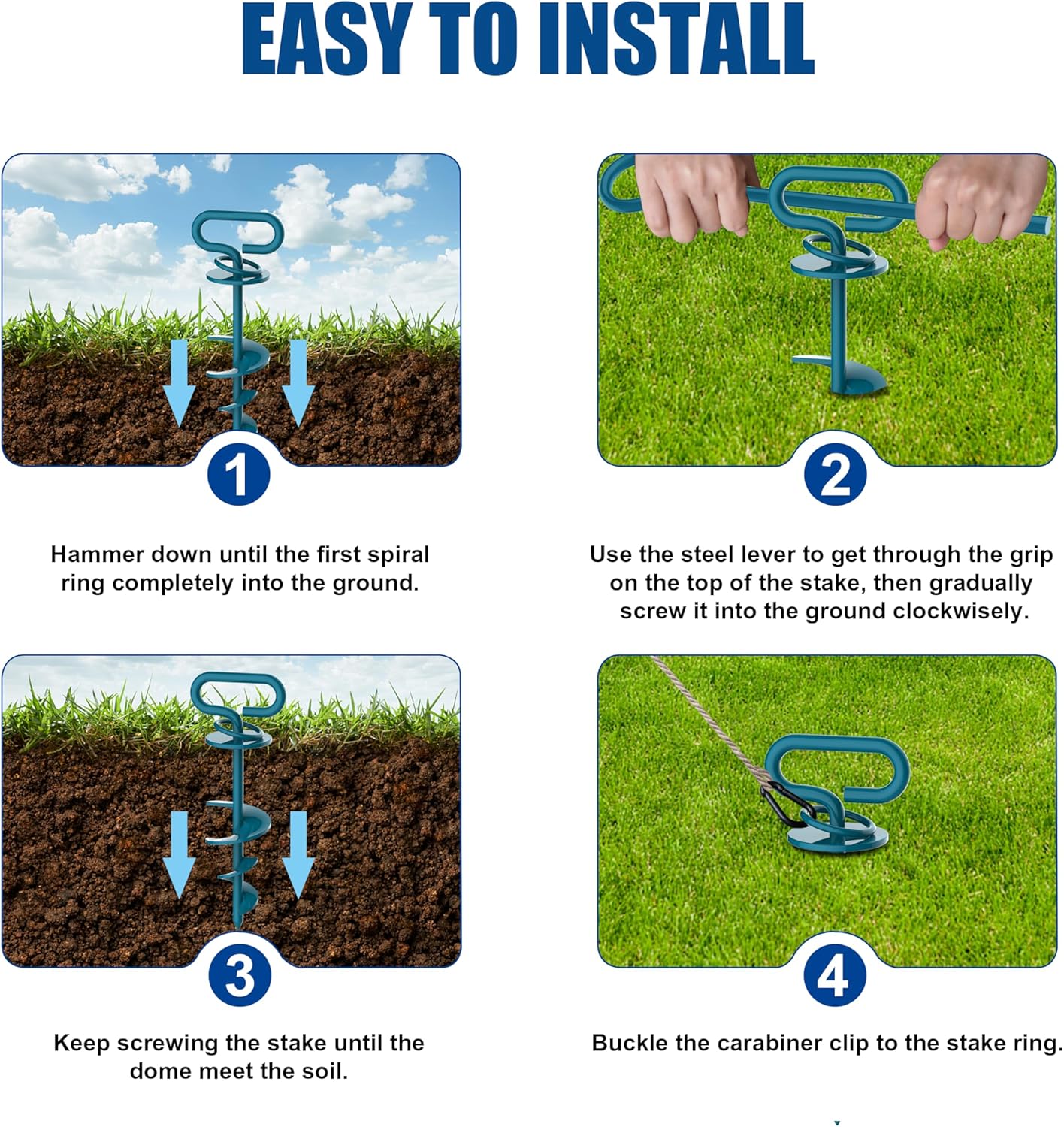 EASY TO INSTALL

1

Hammer down until the first spiral ring completely into the ground.

2

Use the steel lever to get through the grip on the top of the stake, then gradually screw it into the ground clockwisely.

3

Keep screwing the stake until the dome meet the soil.

4

Buckle the carabiner clip to the stake ring.