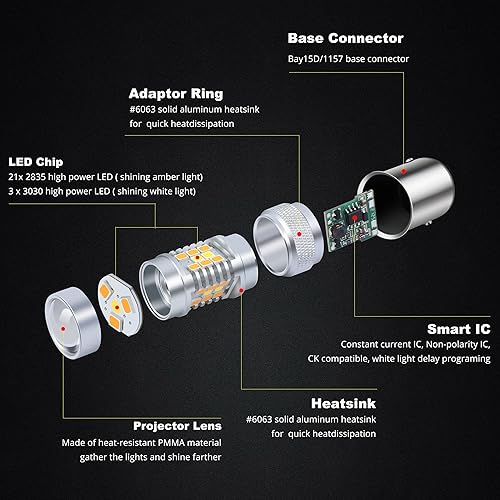 Base Connector
Bay15D/1157 base connector

Adaptor Ring
#6063 solid aluminum heatsink for quick heatdissipation

LED Chip
21x 2835 high power LED ( shining amber light)
3 x 3030 high power LED ( shining white light)

Smart IC
Constant current IC, Non-polarity IC, CK compatible, white light delay programing

Heatsink
#6063 solid aluminum heatsink for quick heatdissipation

Projector Lens
Made of heat-resistant PMMA material gather the lights and shine farther