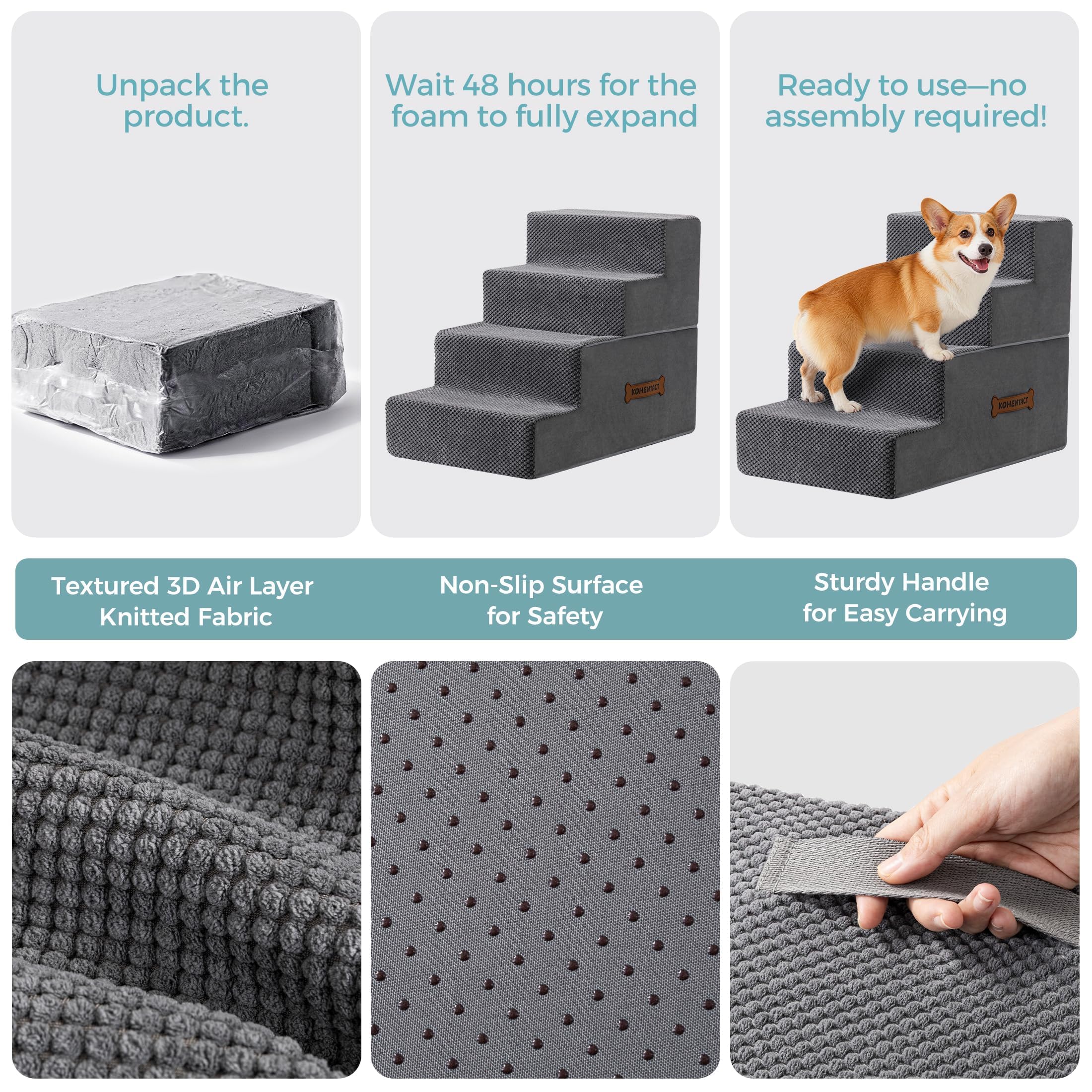 Unpack the product.

Wait 48 hours for the foam to fully expand

Ready to use—no assembly required!

KOHENTACT

KOHENTACT

Textured 3D Air Layer Knitted Fabric

Non-Slip Surface for Safety

Sturdy Handle for Easy Carrying