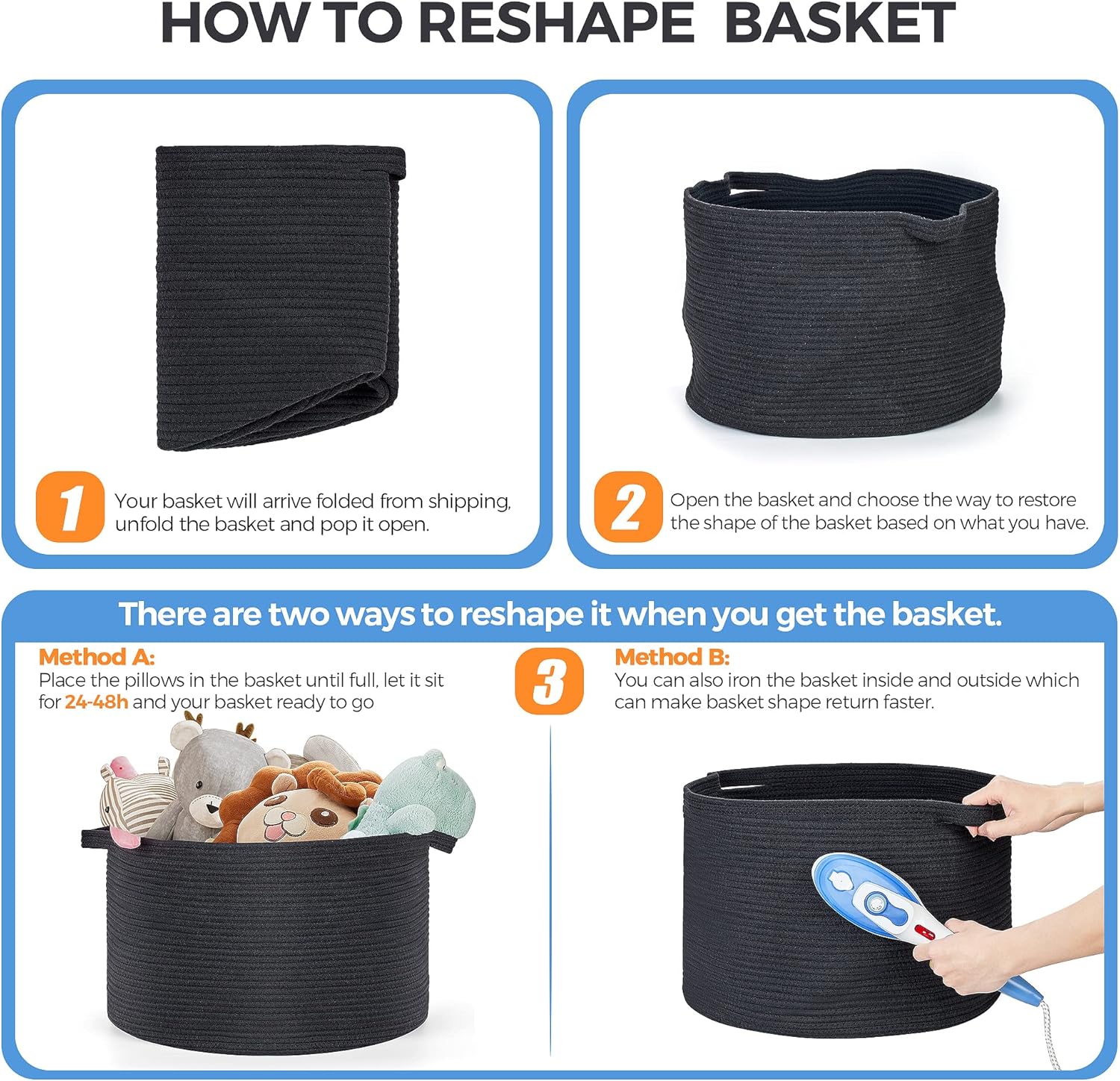 HOW TO RESHAPE BASKET

1 Your basket will arrive folded from shipping, unfold the basket and pop it open.

2 Open the basket and choose the way to restore the shape of the basket based on what you have.

There are two ways to reshape it when you get the basket.

Method A:
Place the pillows in the basket until full, let it sit for 24-48h and your basket ready to go

3

Method B:
You can also iron the basket inside and outside which can make basket shape return faster.