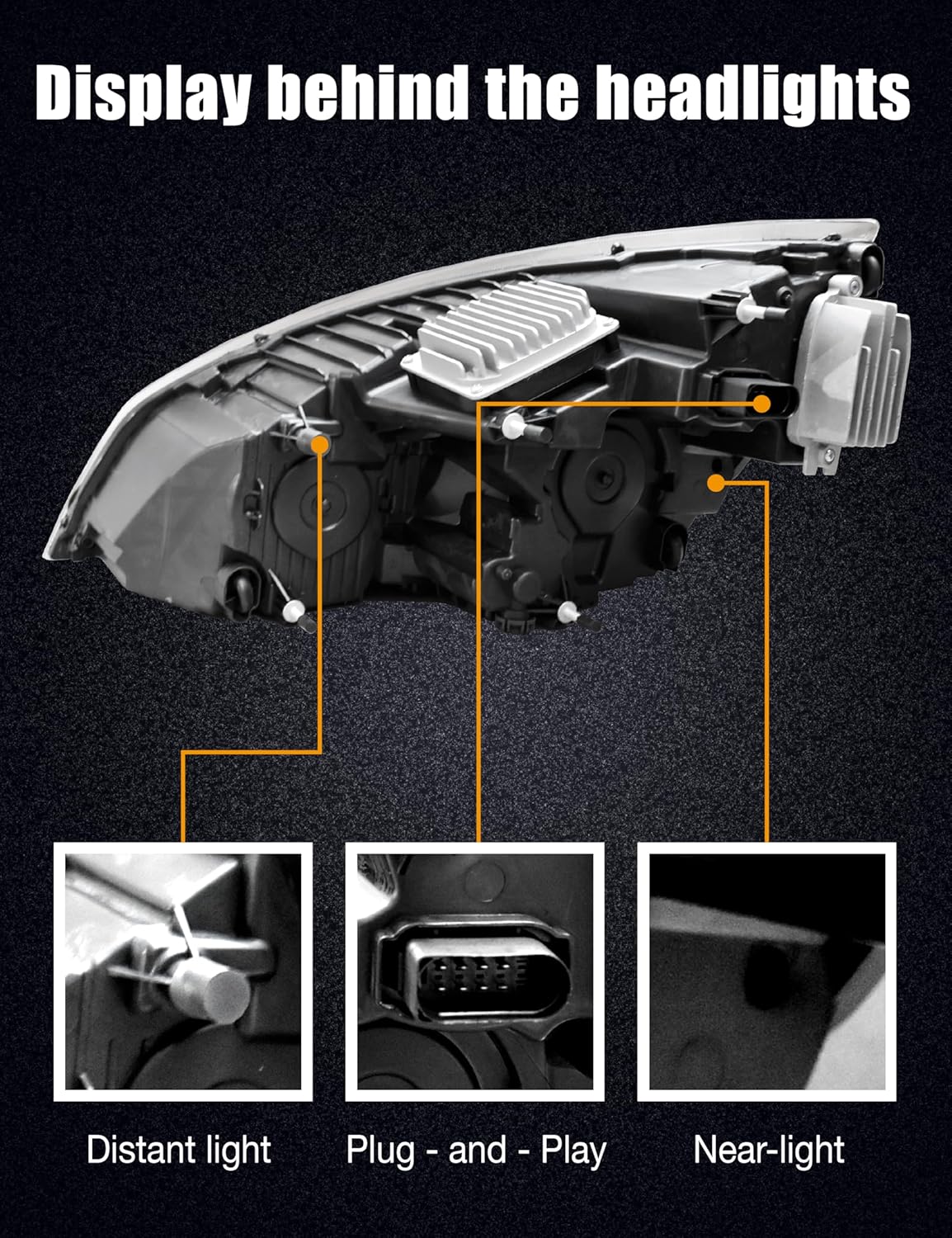 Display behind the headlights

Distant light

Plug - and - Play

Near-light