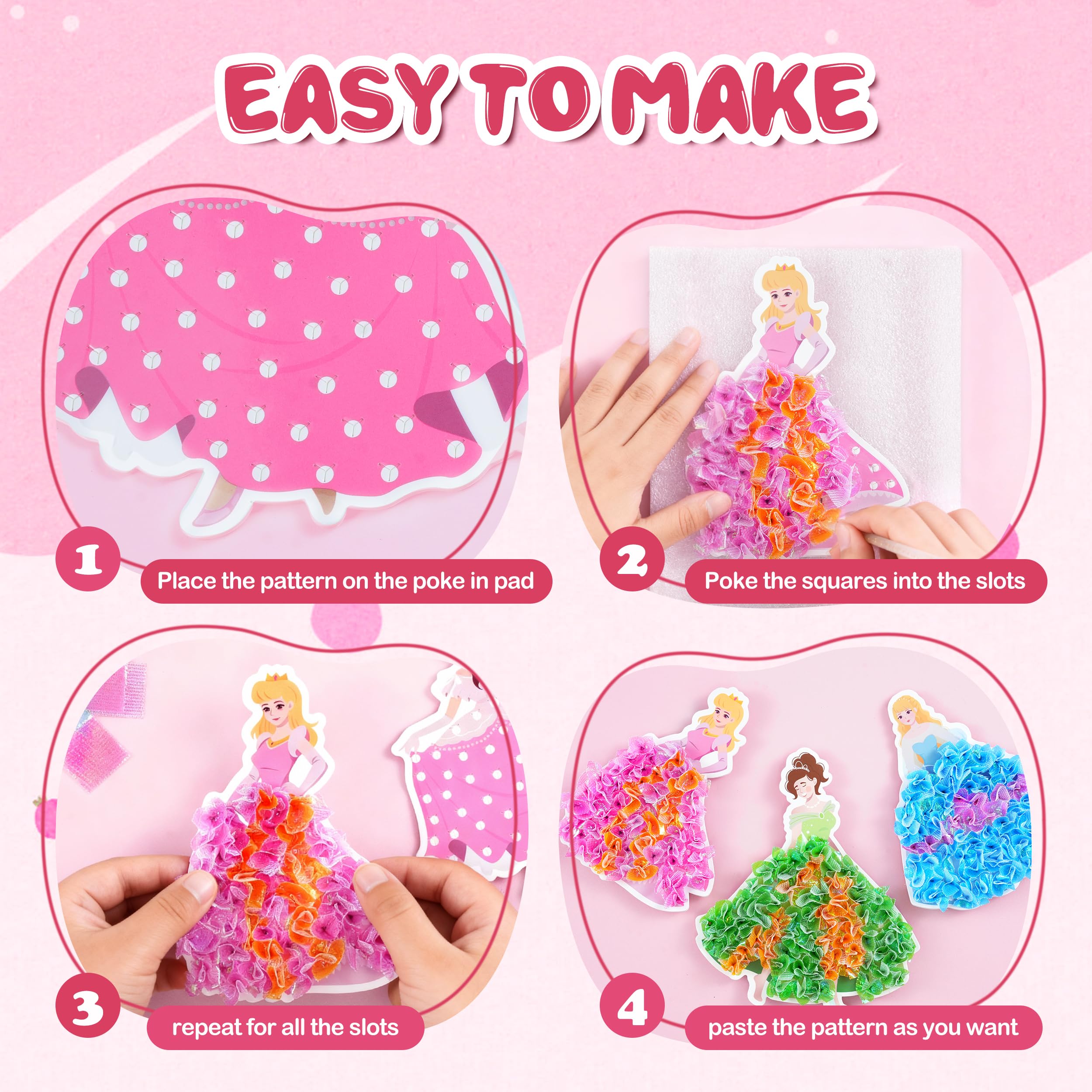 EASY TO MAKE

1
Place the pattern on the poke in pad

2
Poke the squares into the slots

3
repeat for all the slots

4
paste the pattern as you want