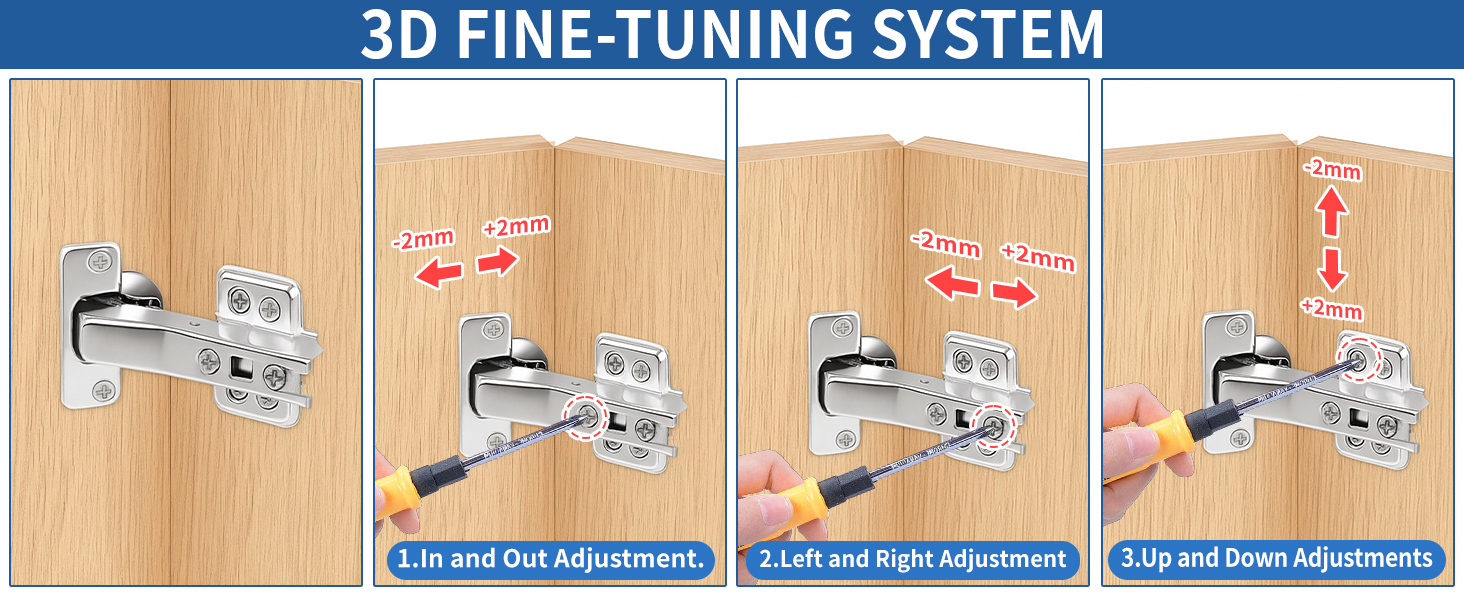 3D FINE-TUNING SYSTEM

-2mm
+2mm
1.In and Out Adjustment.

-2mm
+2mm
2.Left and Right Adjustment

-2mm
+2mm
3.Up and Down Adjustments