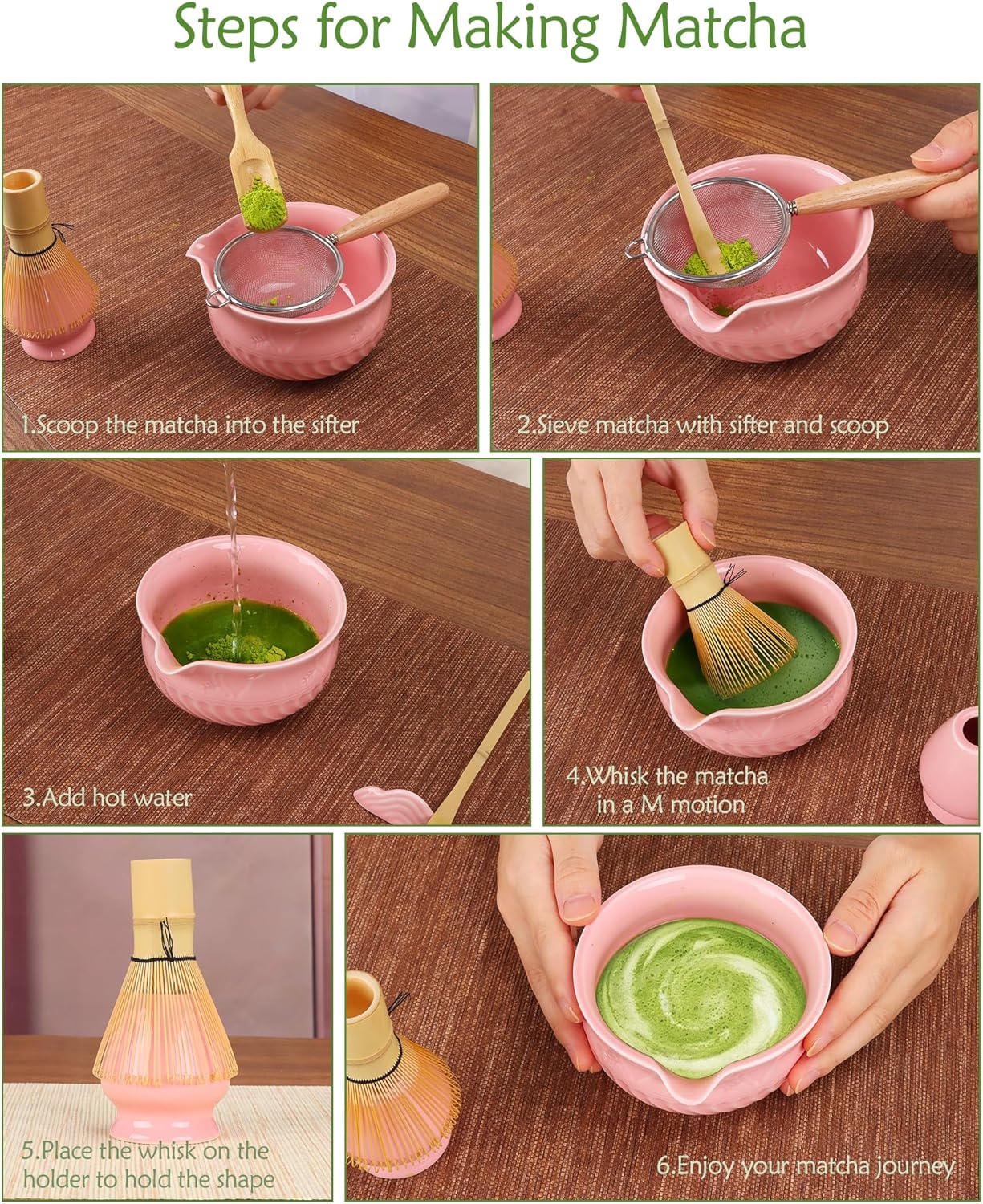 Steps for Making Matcha

1.Scoop the matcha into the sifter

2.Sieve matcha with sifter and scoop

3.Add hot water

4.Whisk the matcha in a M motion

5.Place the whisk on the holder to hold the shape

6.Enjoy your matcha journey