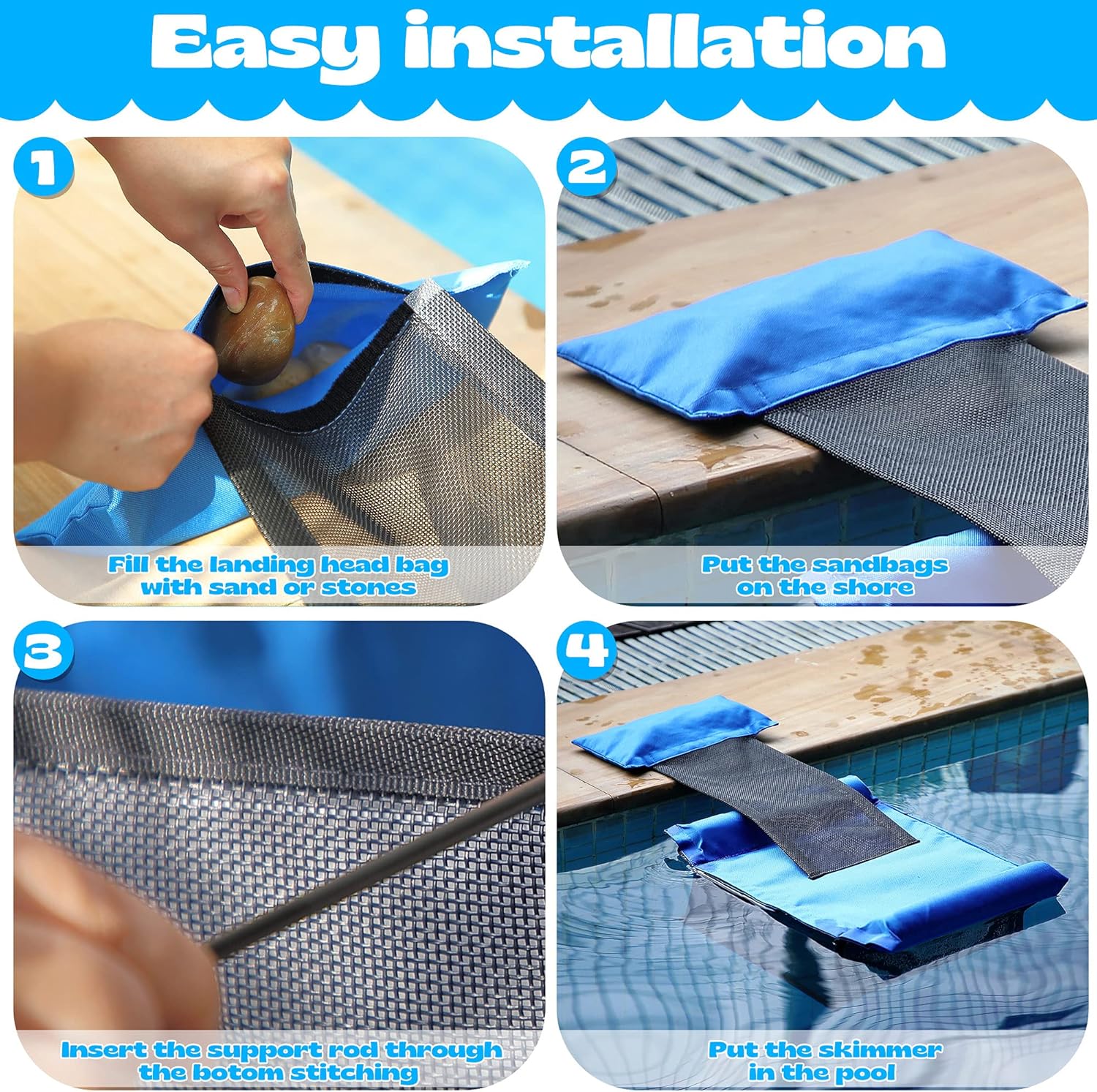 Easy installation

1

Fill the landing head bag with sand or stones

2

Put the sandbags on the shore

3

Insert the support rod through the botom stitching

4

Put the skimmer in the pool