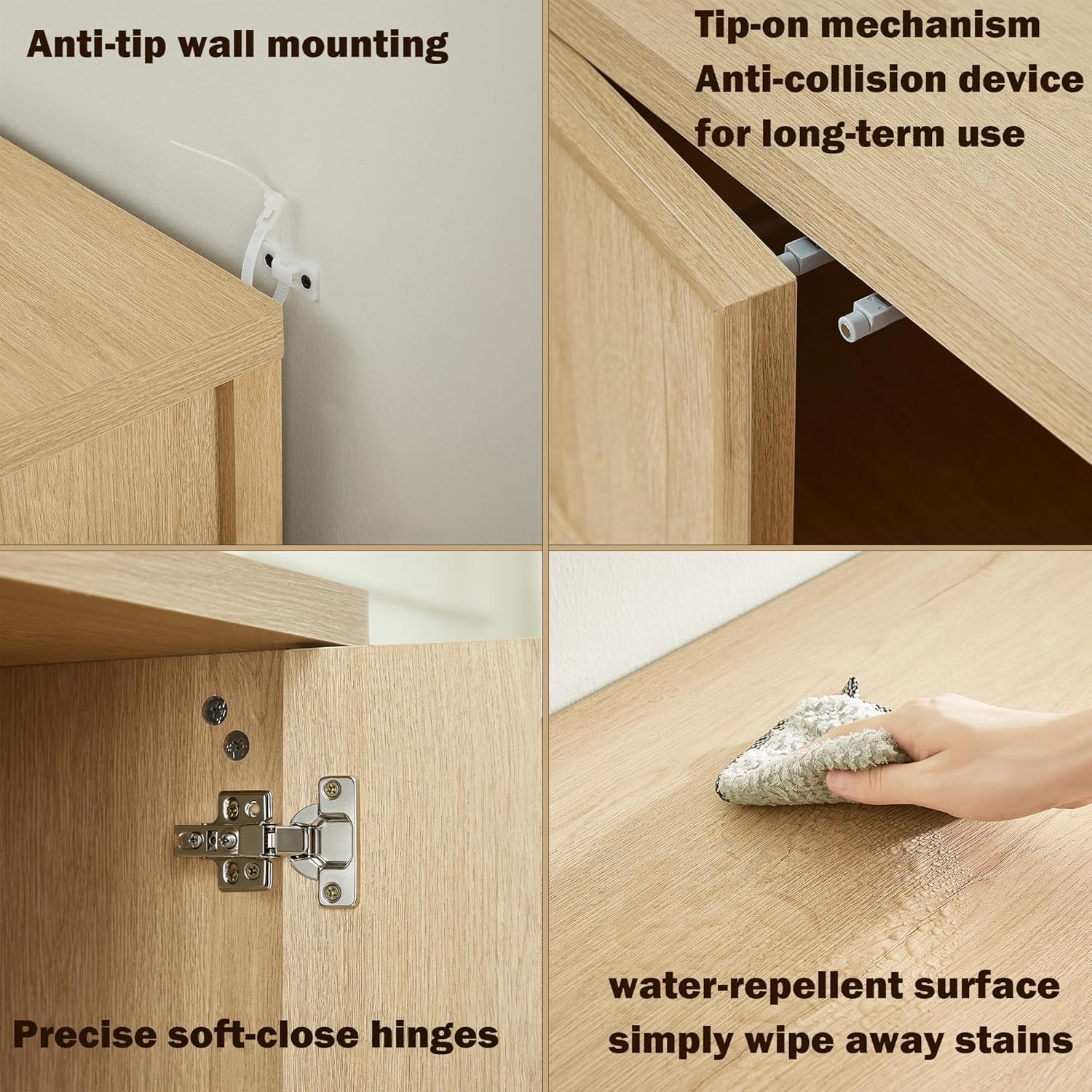 Anti-tip wall mounting

Tip-on mechanism
Anti-collision device
for long-term use

Precise soft-close hinges

water-repellent surface
simply wipe away stains