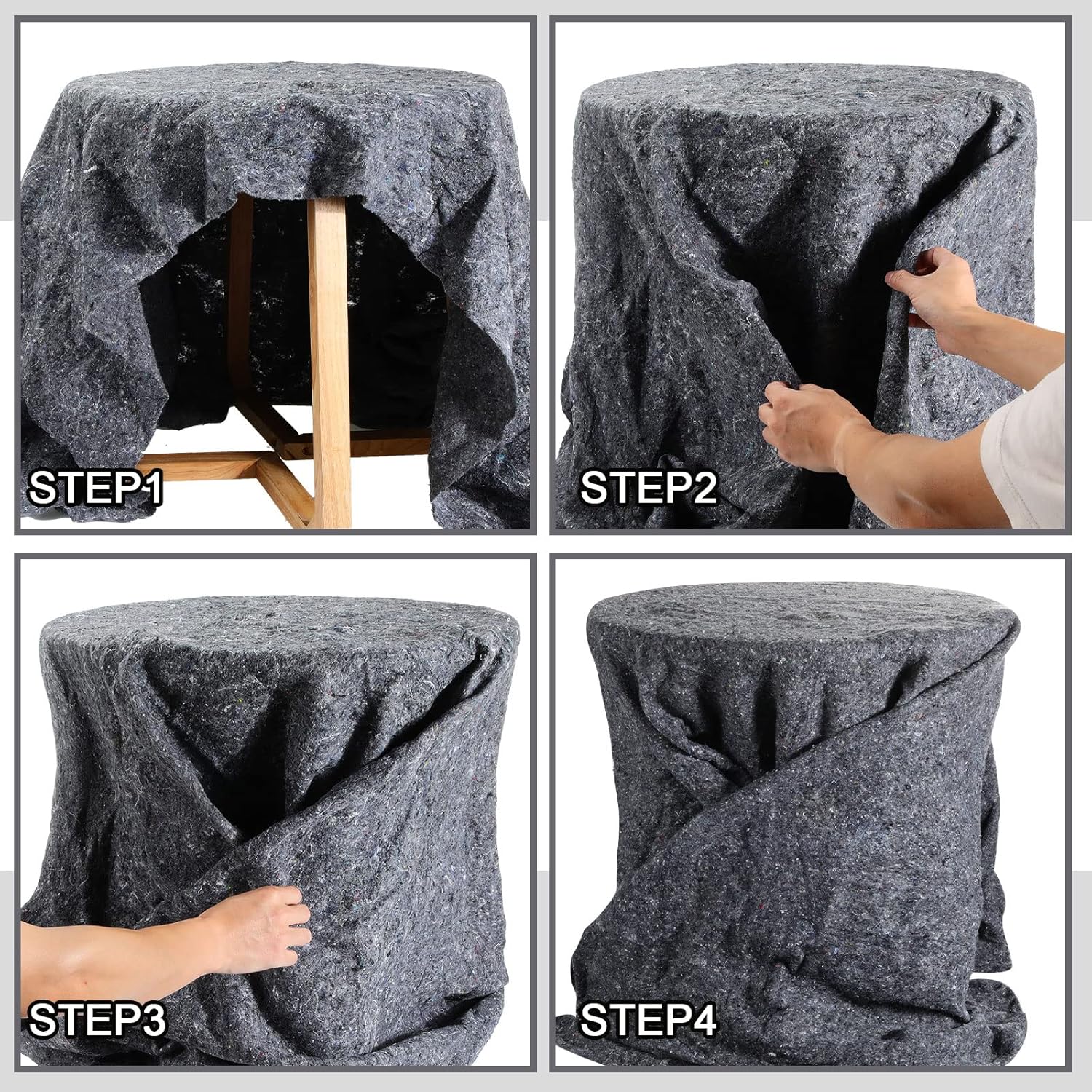 STEP1

STEP2

STEP3

STEP4