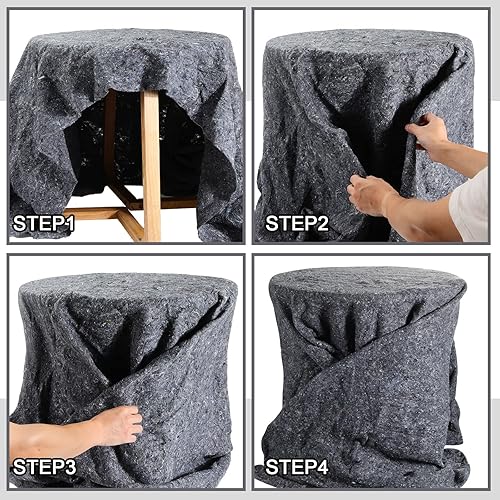 STEP1

STEP2

STEP3

STEP4