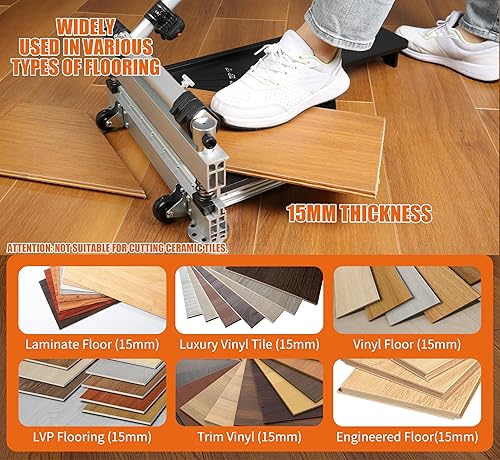 WIDELY USED IN VARIOUS TYPES OF FLOORING

15MM THICKNESS

ATTENTION: NOT SUITABLE FOR CUTTING CERAMIC TILES.

Laminate Floor (15mm)

Luxury Vinyl Tile (15mm)

Vinyl Floor (15mm)

LVP Flooring (15mm)

Trim Vinyl (15mm)

Engineered Floor(15mm)