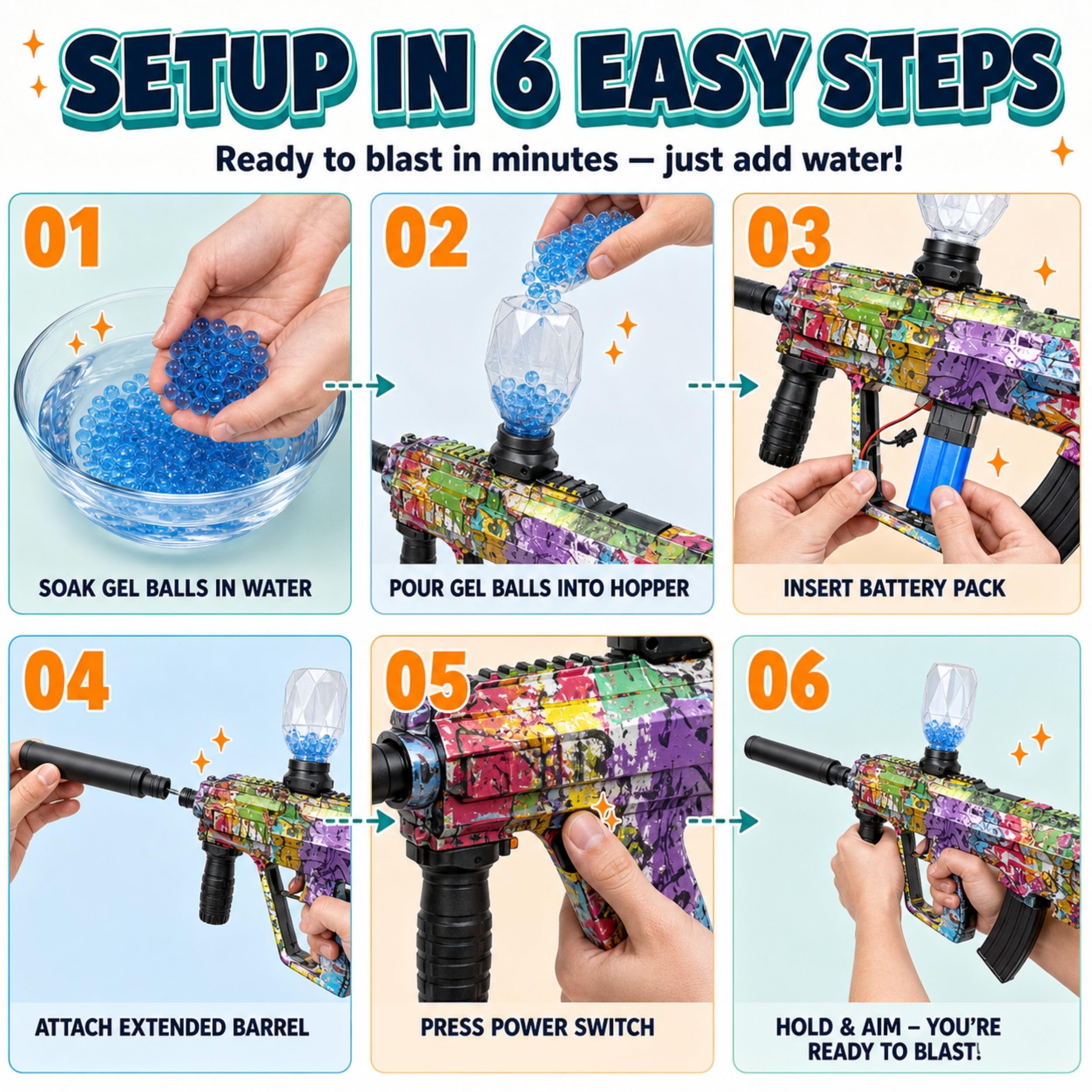 SETUP IN 6 EASY STEPS

Ready to blast in minutes — just add water!

01

SOAK GEL BALLS IN WATER

02

POUR GEL BALLS INTO HOPPER

03

INSERT BATTERY PACK

04

ATTACH EXTENDED BARREL

05

PRESS POWER SWITCH

06

HOLD & AIM – YOU'RE READY TO BLAST!