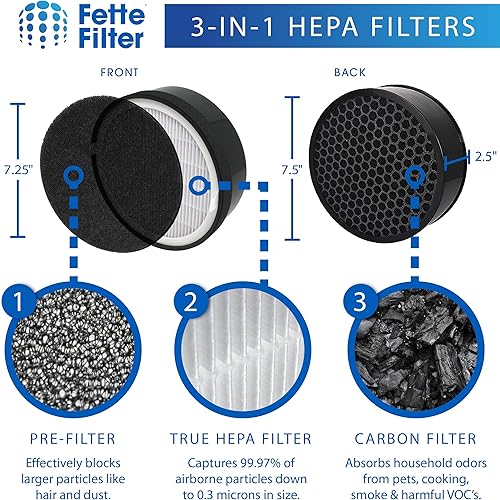 Fette Filter

3-IN-1 HEPA FILTERS

FRONT

BACK

7.25"

7.5"

2.5"

1

2

3

PRE-FILTER

Effectively blocks larger particles like hair and dust.

TRUE HEPA FILTER

Captures 99.97% of airborne particles down to 0.3 microns in size.

CARBON FILTER

Absorbs household odors from pets, cooking, smoke & harmful VOC's.