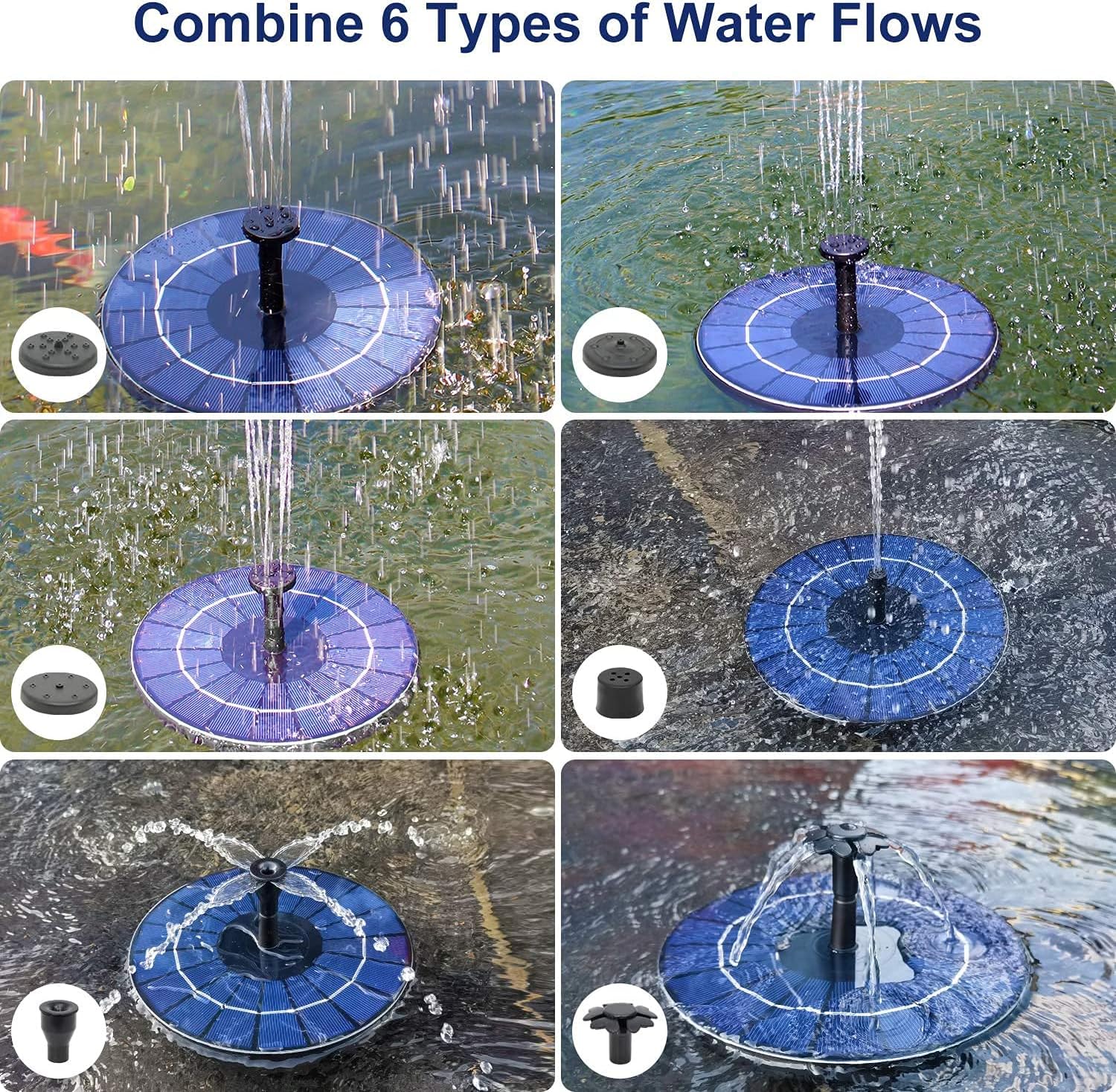 Combine 6 Types of Water Flows