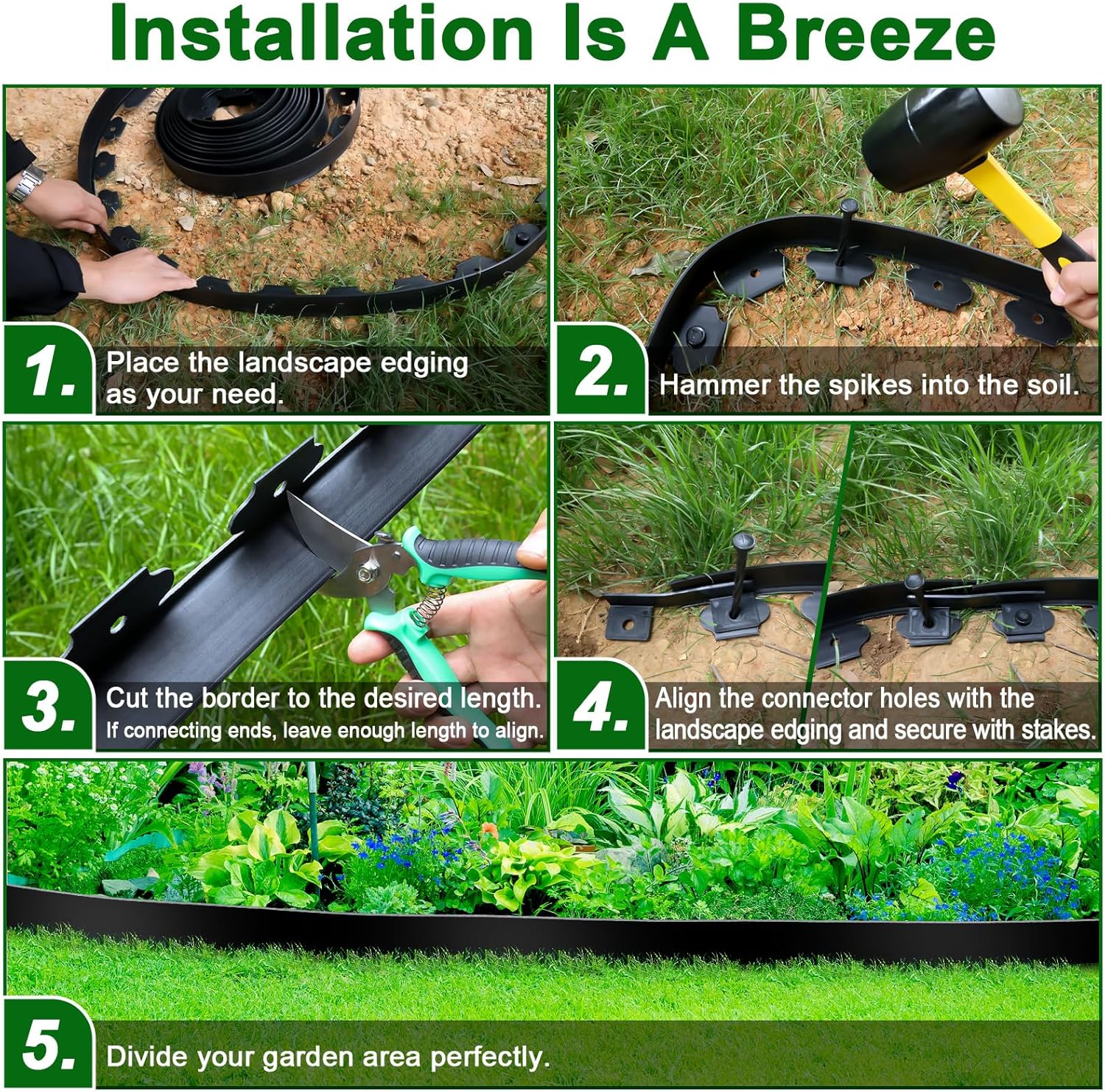 Installation Is A Breeze

1. Place the landscape edging as your need.

2. Hammer the spikes into the soil.

3. Cut the border to the desired length. If connecting ends, leave enough length to align.

4. Align the connector holes with the landscape edging and secure with stakes.

5. Divide your garden area perfectly.