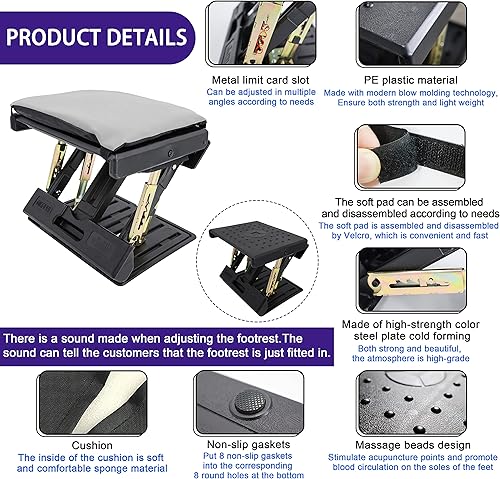 PRODUCT DETAILS

Metal limit card slot
Can be adjusted in multiple angles according to needs

PE plastic material
Made with modern blow molding technology, Ensure both strength and light weight

The soft pad can be assembled and disassembled according to needs
The soft pad is assembled and disassembled by Velcro, which is convenient and fast

Made of high-strength color steel plate cold forming
Both strong and beautiful, the atmosphere is high-grade

There is a sound made when adjusting the footrest.The sound can tell the customers that the footrest is just fitted in.

Cushion
The inside of the cushion is soft and comfortable sponge material

Non-slip gaskets
Put 8 non-slip gaskets into the corresponding 8 round holes at the bottom

Massage beads design
Stimulate acupuncture points and promote blood circulation on the soles of the feet