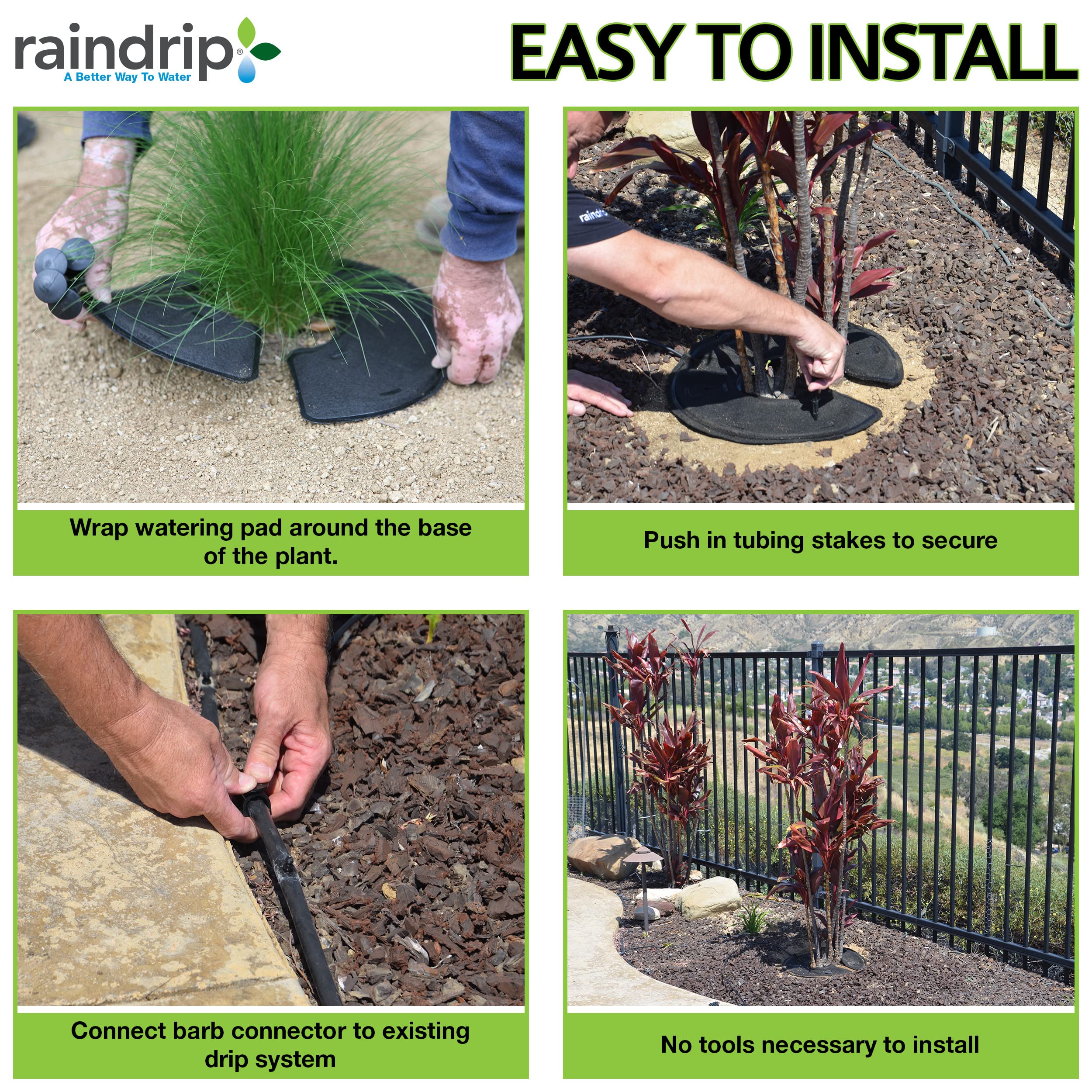 raindrip®
A Better Way To Water

EASY TO INSTALL

raindrip

Wrap watering pad around the base of the plant.

Push in tubing stakes to secure

Connect barb connector to existing drip system

No tools necessary to install