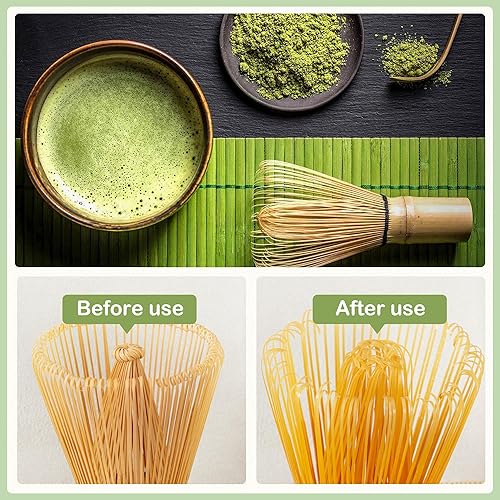 Before use

After use