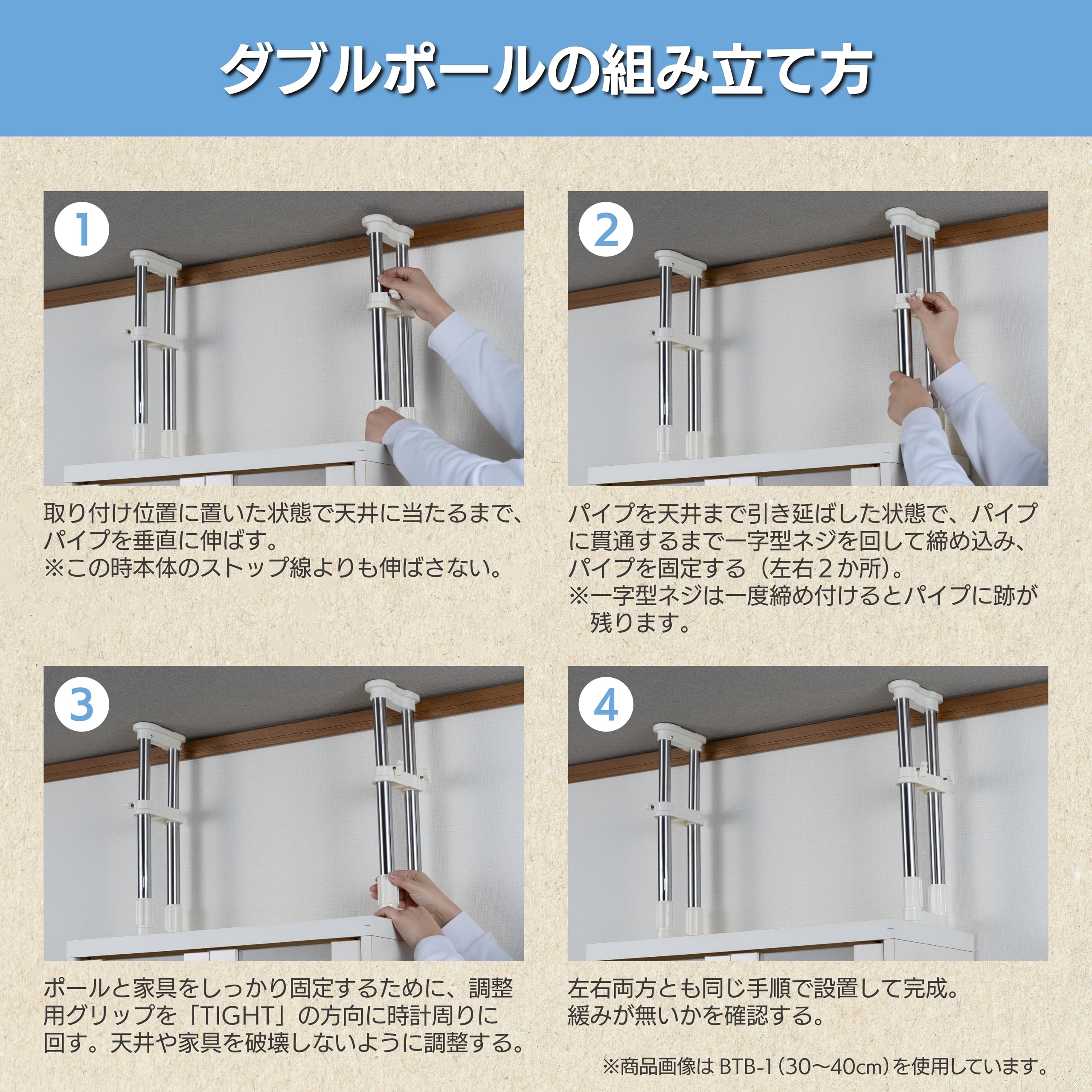 ダブルポールの組み立て方

1

取り付け位置に置いた状態で天井に当たるまで、パイプを垂直に伸ばす。
※この時本体のストップ線よりも伸ばさない。

2

パイプを天井まで引き延ばした状態で、パイプに貫通するまで一字型ネジを回して締め込み、パイプを固定する（左右２か所）。
※一字型ネジは一度締め付けるとパイプに跡が残ります。

3

ポールと家具をしっかり固定するために、調整用グリップを「TIGHT」の方向に時計周りに回す。天井や家具を破壊しないように調整する。

4

左右両方とも同じ手順で設置して完成。
緩みが無いかを確認する。

※商品画像は BTB-1（30〜40cm）を使用しています。