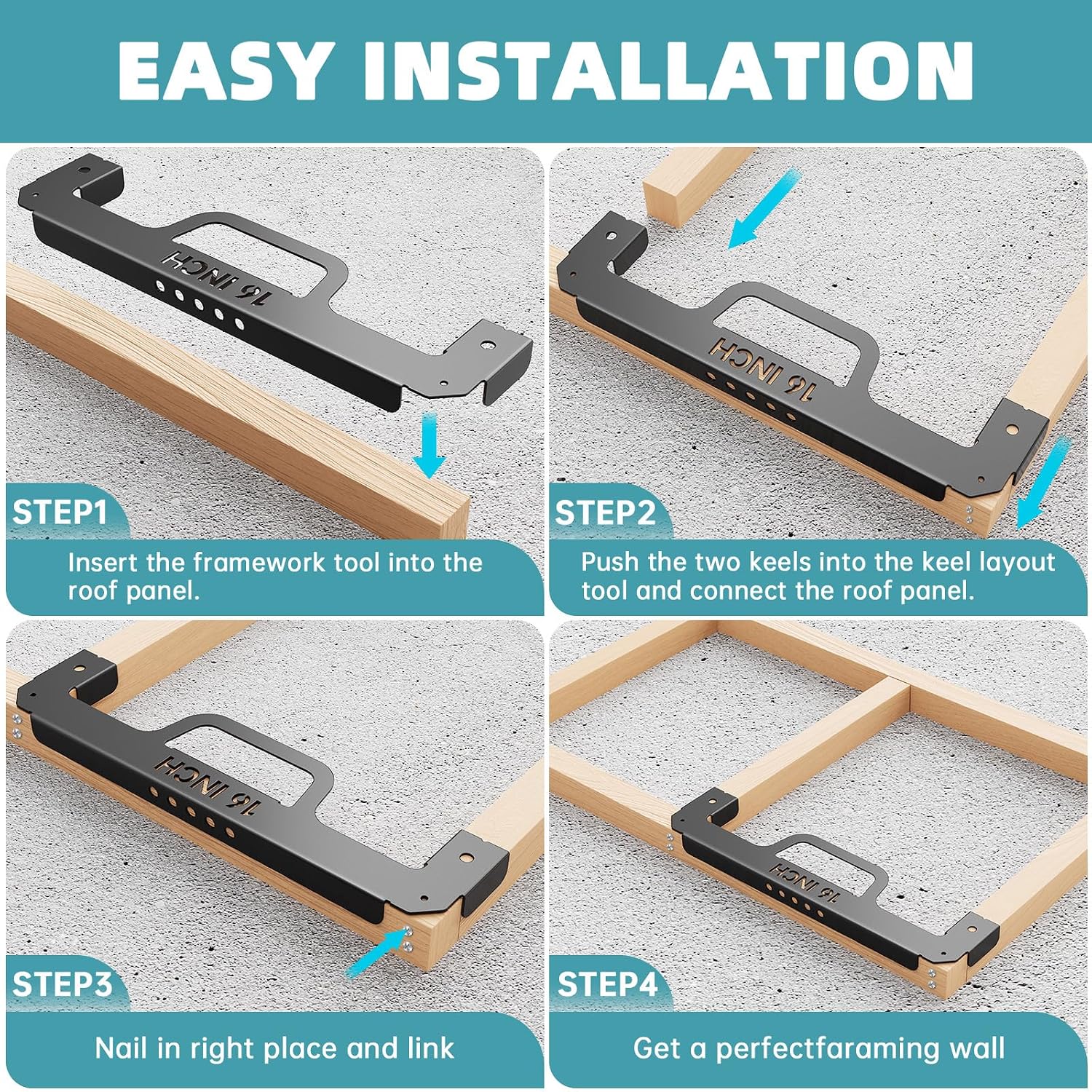 EASY INSTALLATION

16 INCH

STEP1

Insert the framework tool into the roof panel.

16 INCH

STEP2

Push the two keels into the keel layout tool and connect the roof panel.

16 INCH

STEP3

Nail in right place and link

16 INCH

STEP4

Get a perfectfaraming wall