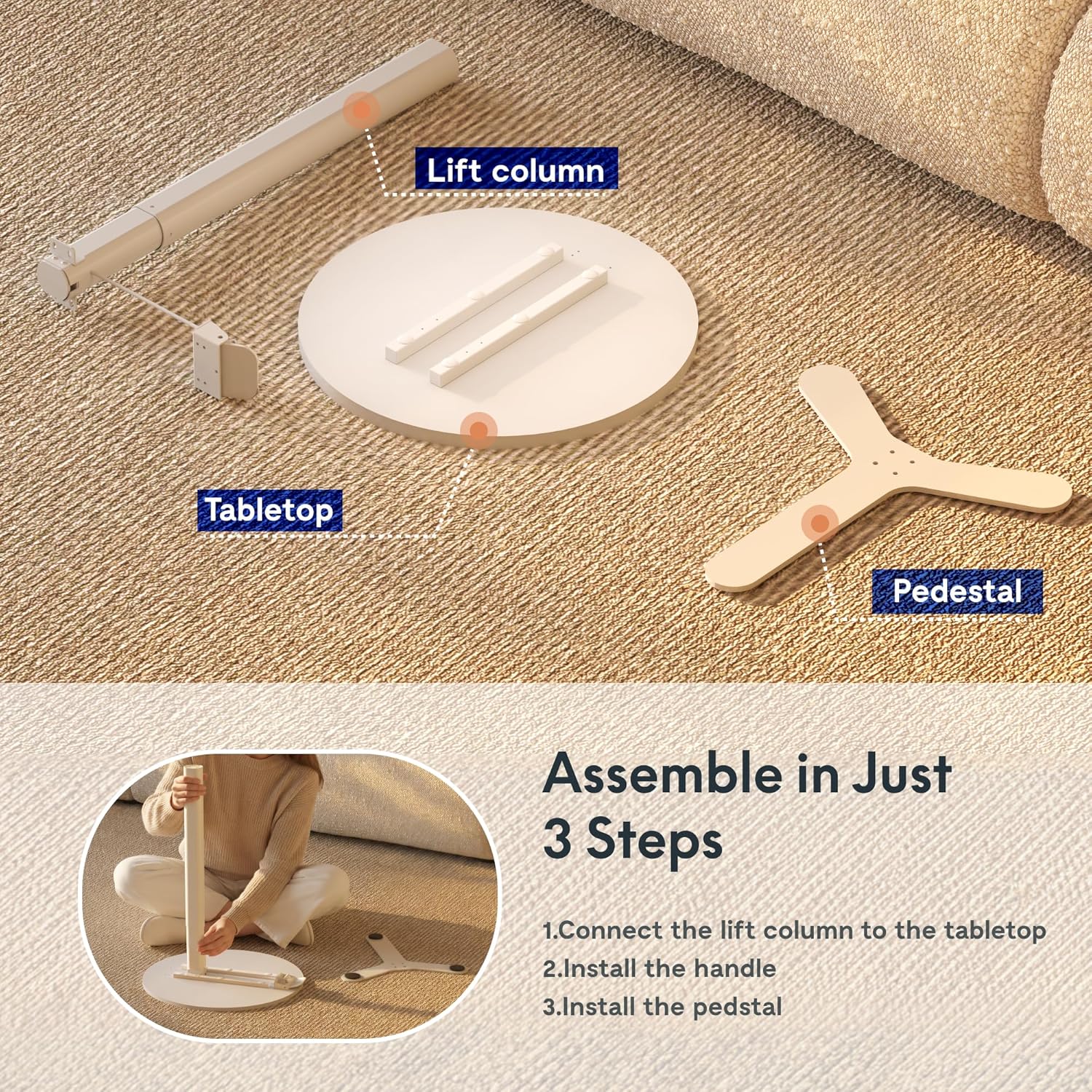 Lift column

Tabletop

Pedestal

Assemble in Just 3 Steps

1.Connect the lift column to the tabletop
2.Install the handle
3.Install the pedstal