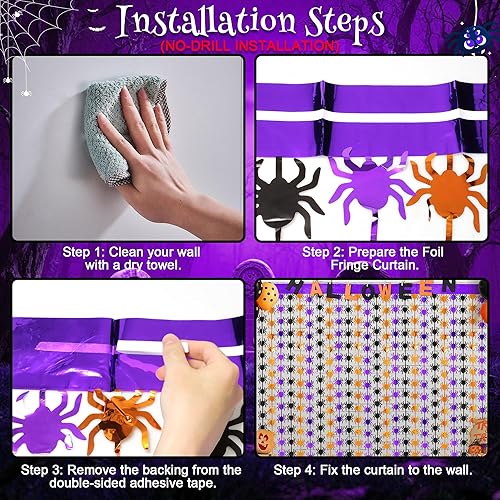 Installation Steps
(NO-DRILL INSTALLATION)

Step 1: Clean your wall with a dry towel.

Step 2: Prepare the Foil Fringe Curtain.

HALLOWEEN

Step 3: Remove the backing from the double-sided adhesive tape.

Step 4: Fix the curtain to the wall.