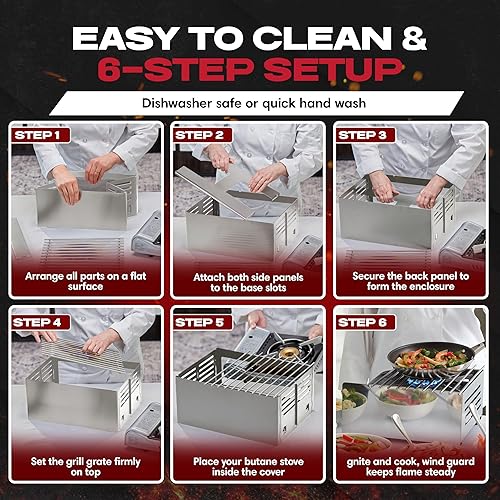 EASY TO CLEAN &
6-STEP SETUP

Dishwasher safe or quick hand wash

STEP 1
Arrange all parts on a flat surface

STEP 2
Attach both side panels to the base slots

STEP 3
Secure the back panel to form the enclosure

STEP 4
Set the grill grate firmly on top

STEP 5
Place your butane stove inside the cover

STEP 6
gnite and cook, wind guard keeps flame steady