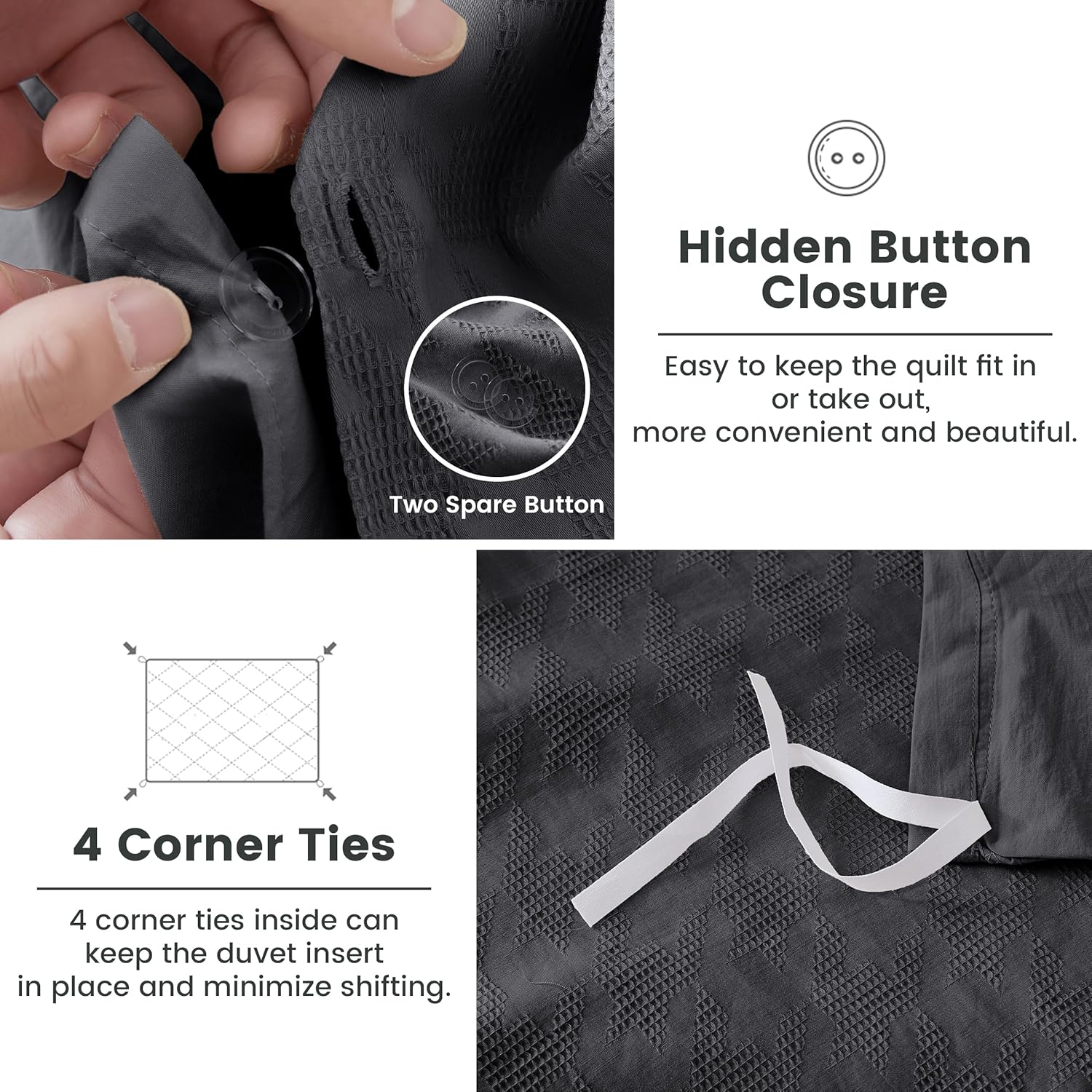 Two Spare Button

Hidden Button Closure

Easy to keep the quilt fit in or take out, more convenient and beautiful.

4 Corner Ties

4 corner ties inside can keep the duvet insert in place and minimize shifting.