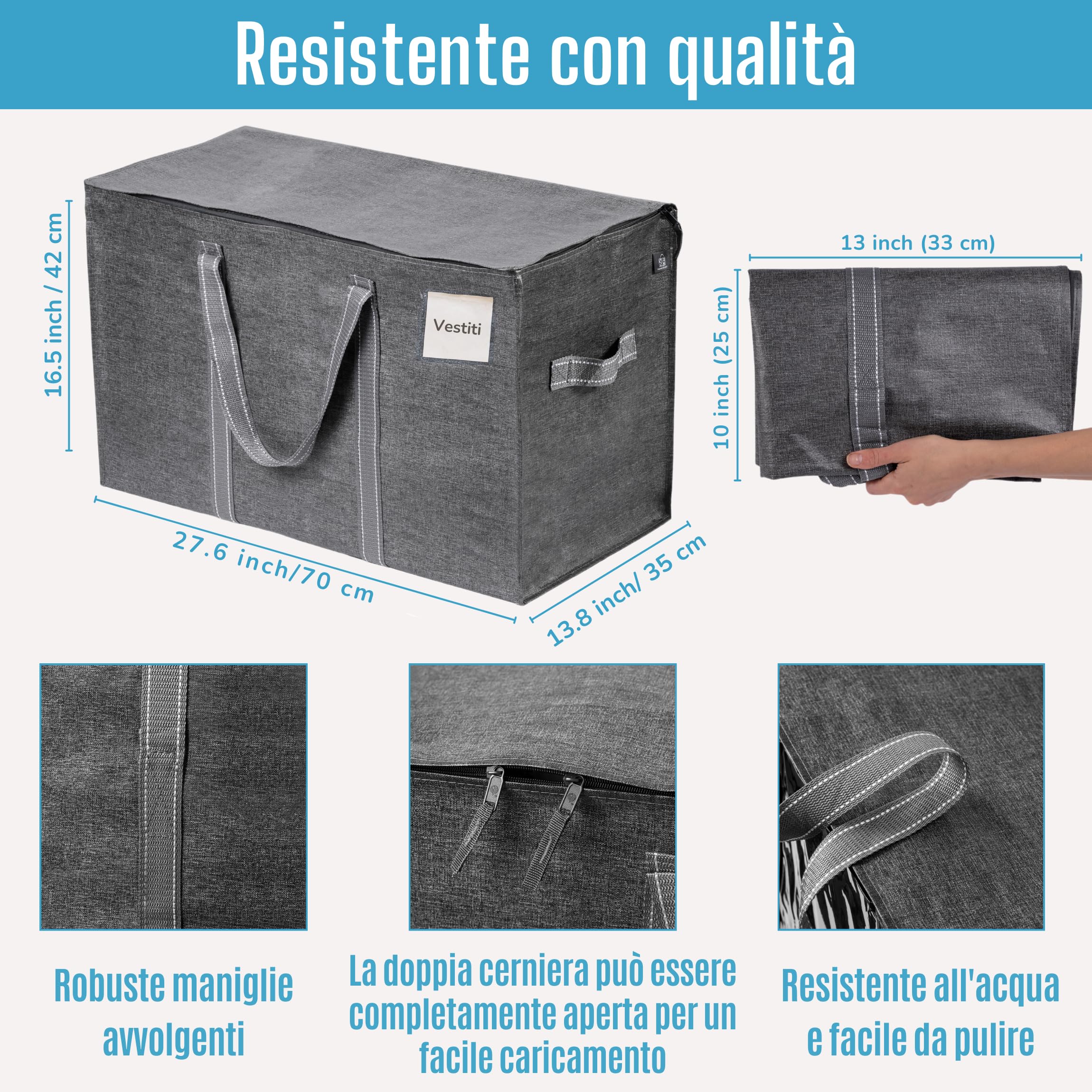 Resistente con qualità

16.5 inch / 42 cm

Vestiti

27.6 inch/70 cm

13.8 inch/ 35 cm

13 inch (33 cm)

10 inch (25 cm)

Robuste maniglie avvolgenti

La doppia cerniera può essere completamente aperta per un facile caricamento

Resistente all'acqua e facile da pulire