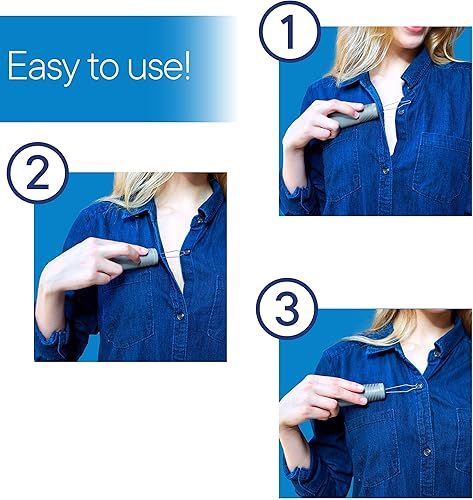 Easy to use!

1

2

3